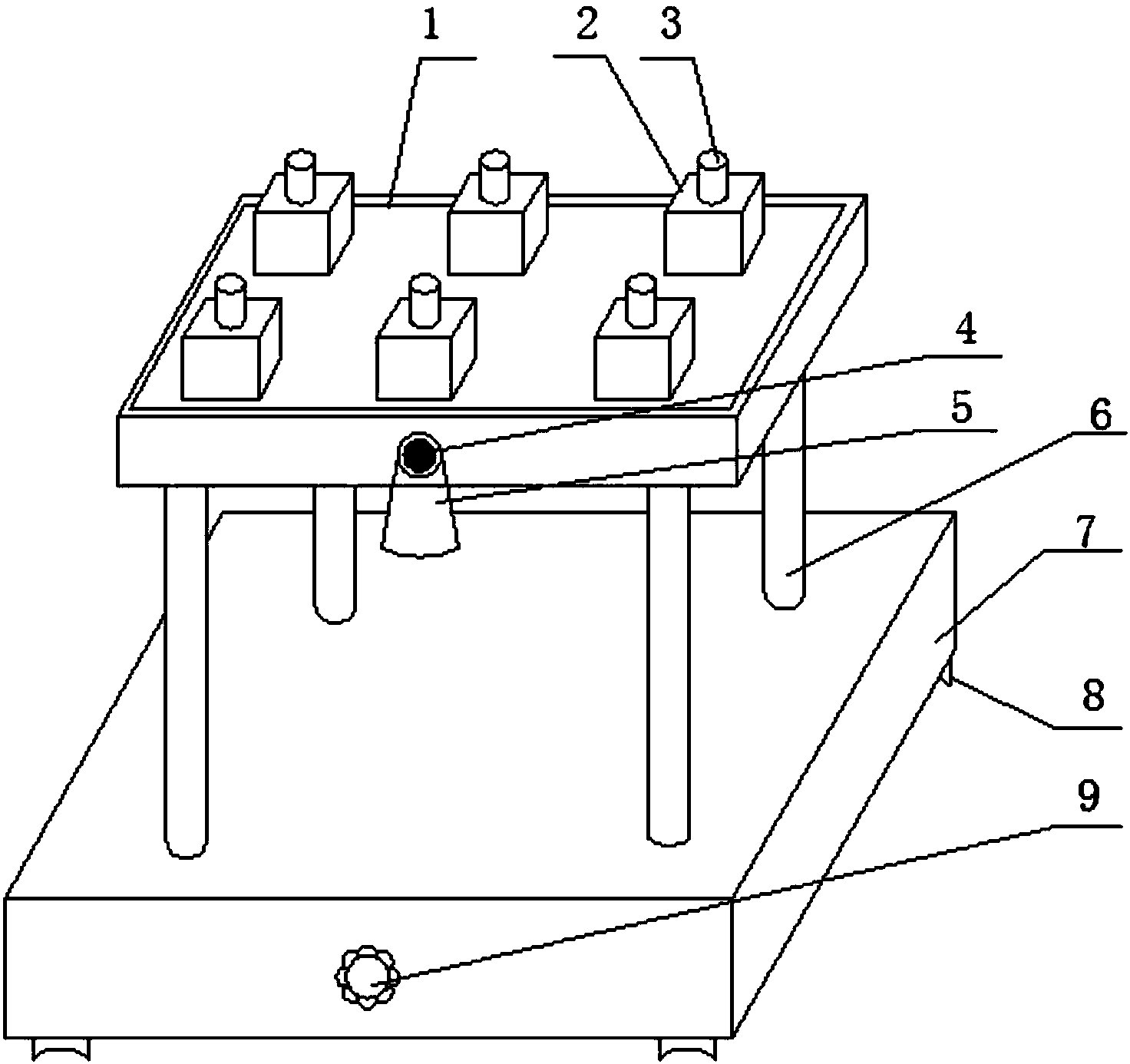 1
2
3
4
5
6
7
8
9