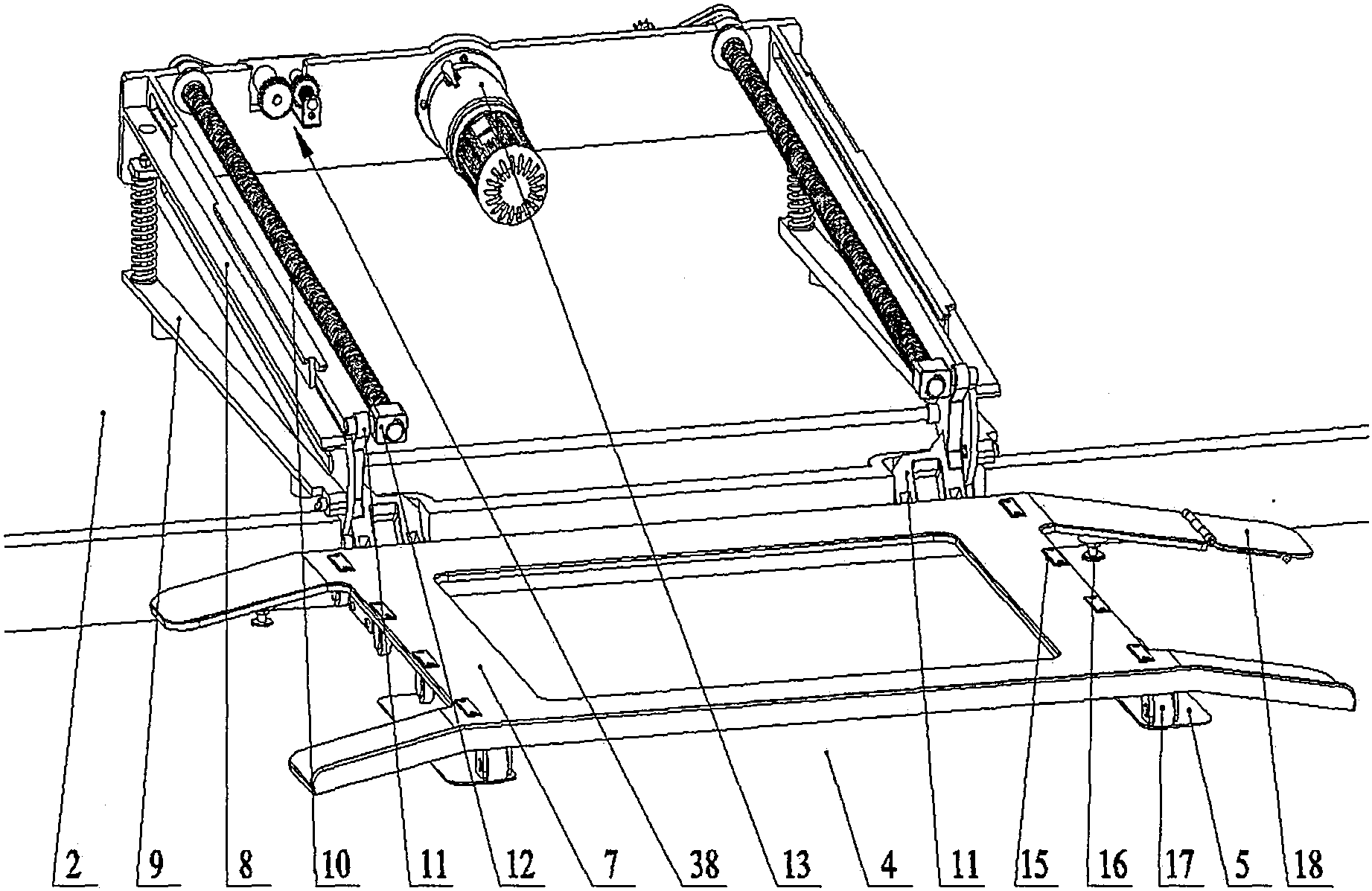 2 9 8 10 11 12 7 38 13 4 11 15 16 17 5 18