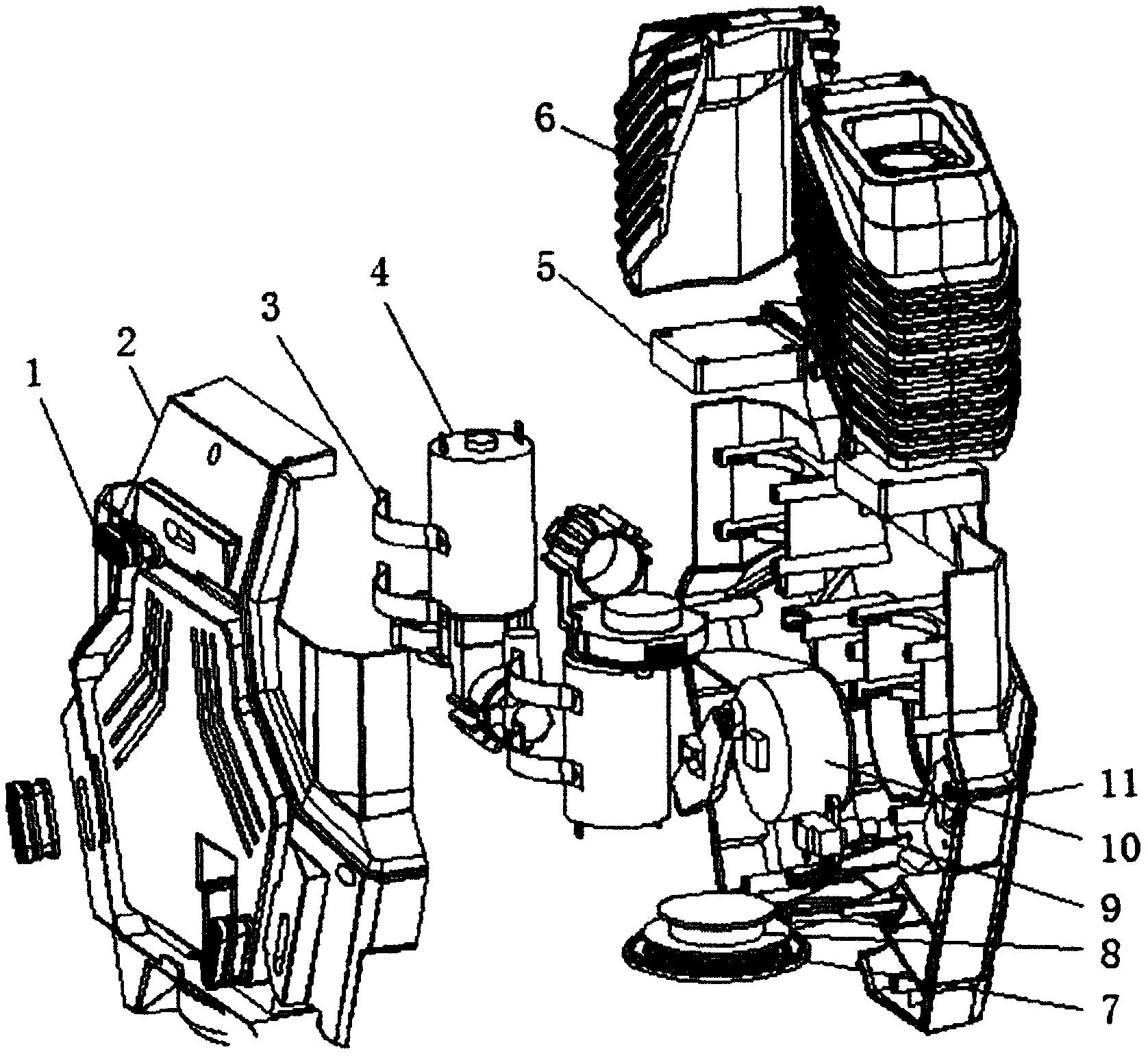 6
5
4
3
2
1
11
10
9
8
7