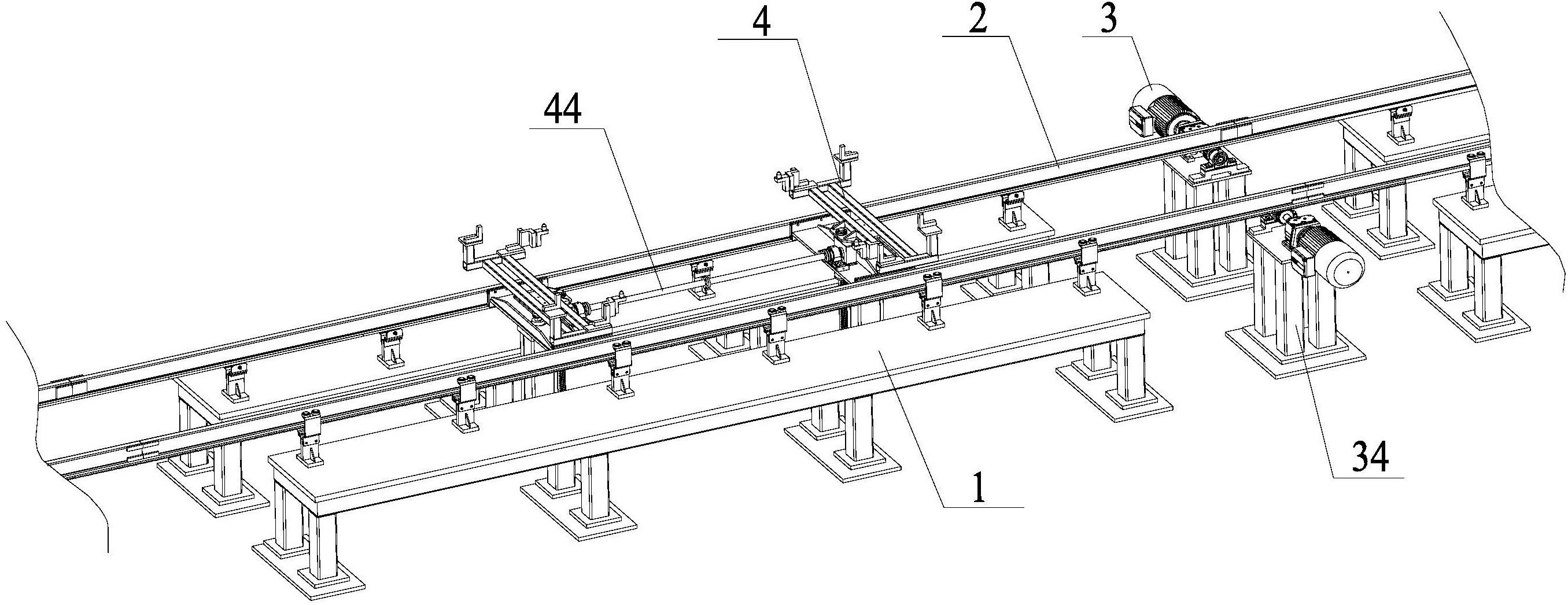 4
2
3
44
34
1