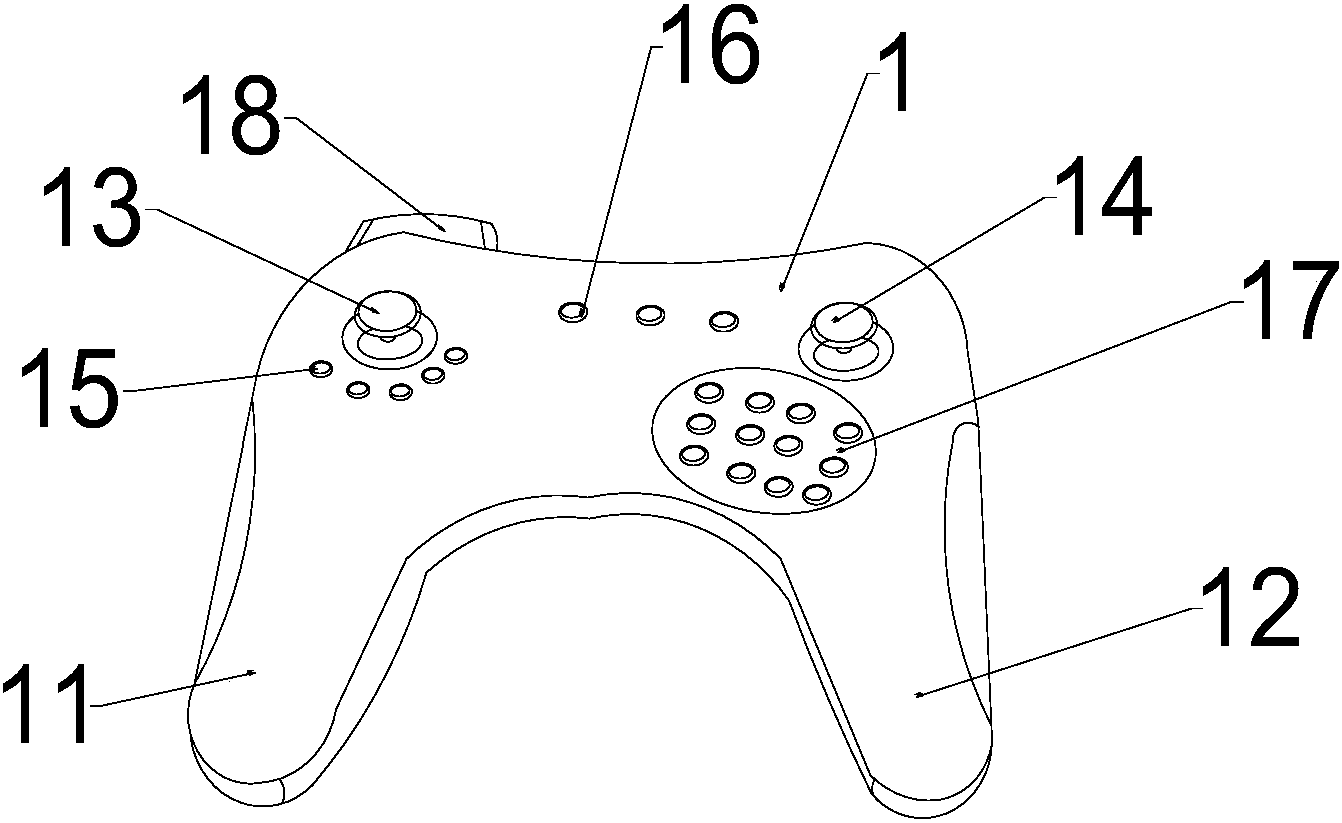 16
1
18
13
14
17
15
12
11