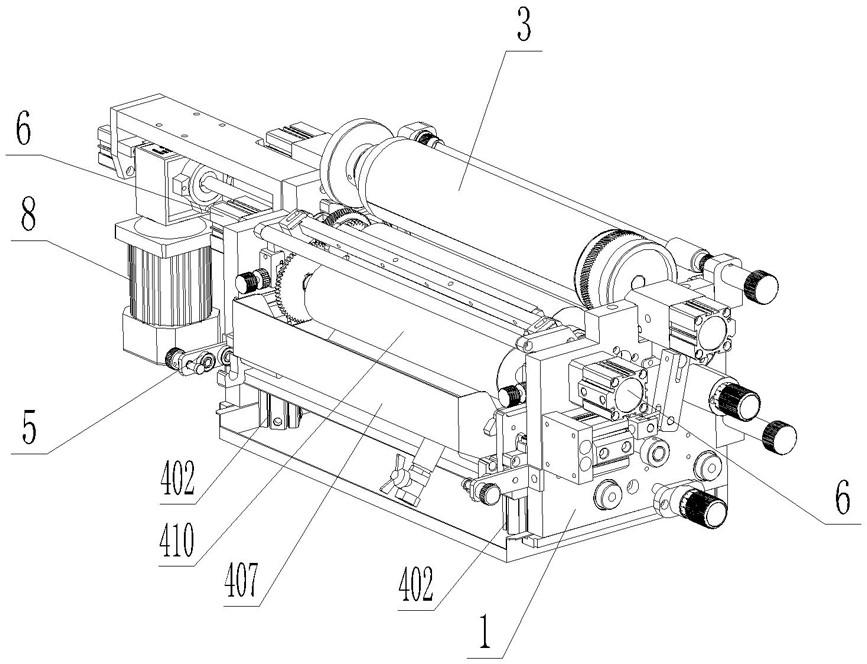 3
6
8
5
402
410
407
402
1
6