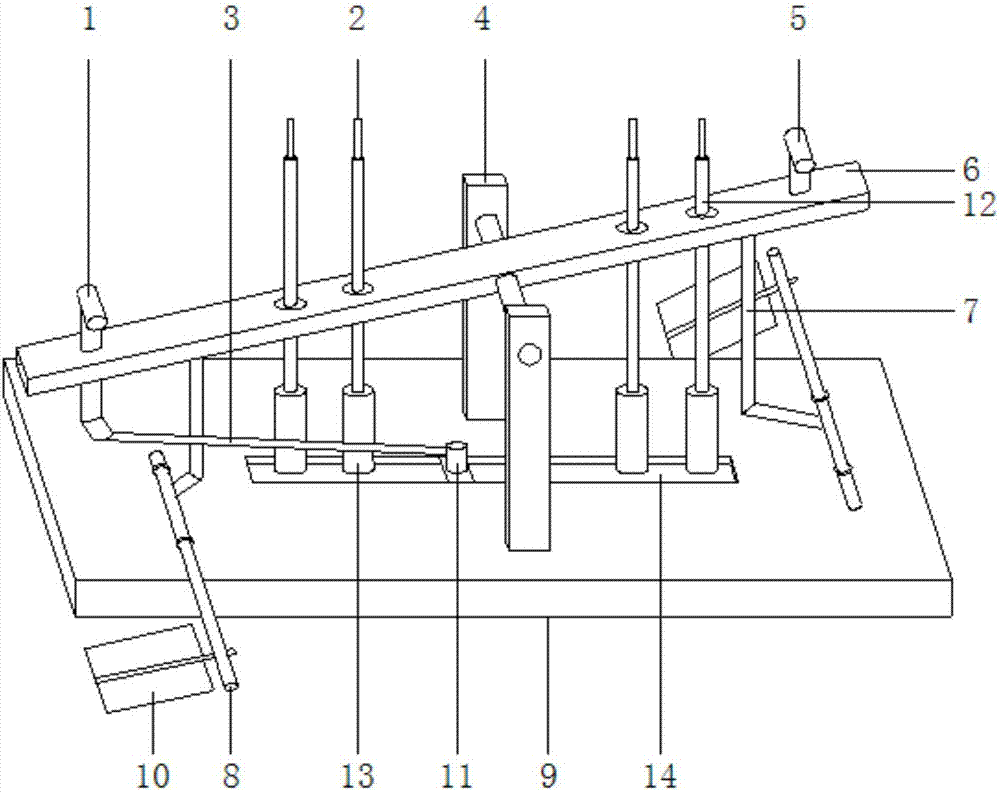 1 3 2 4 5
6
12
7
10 8 13 11 9 14