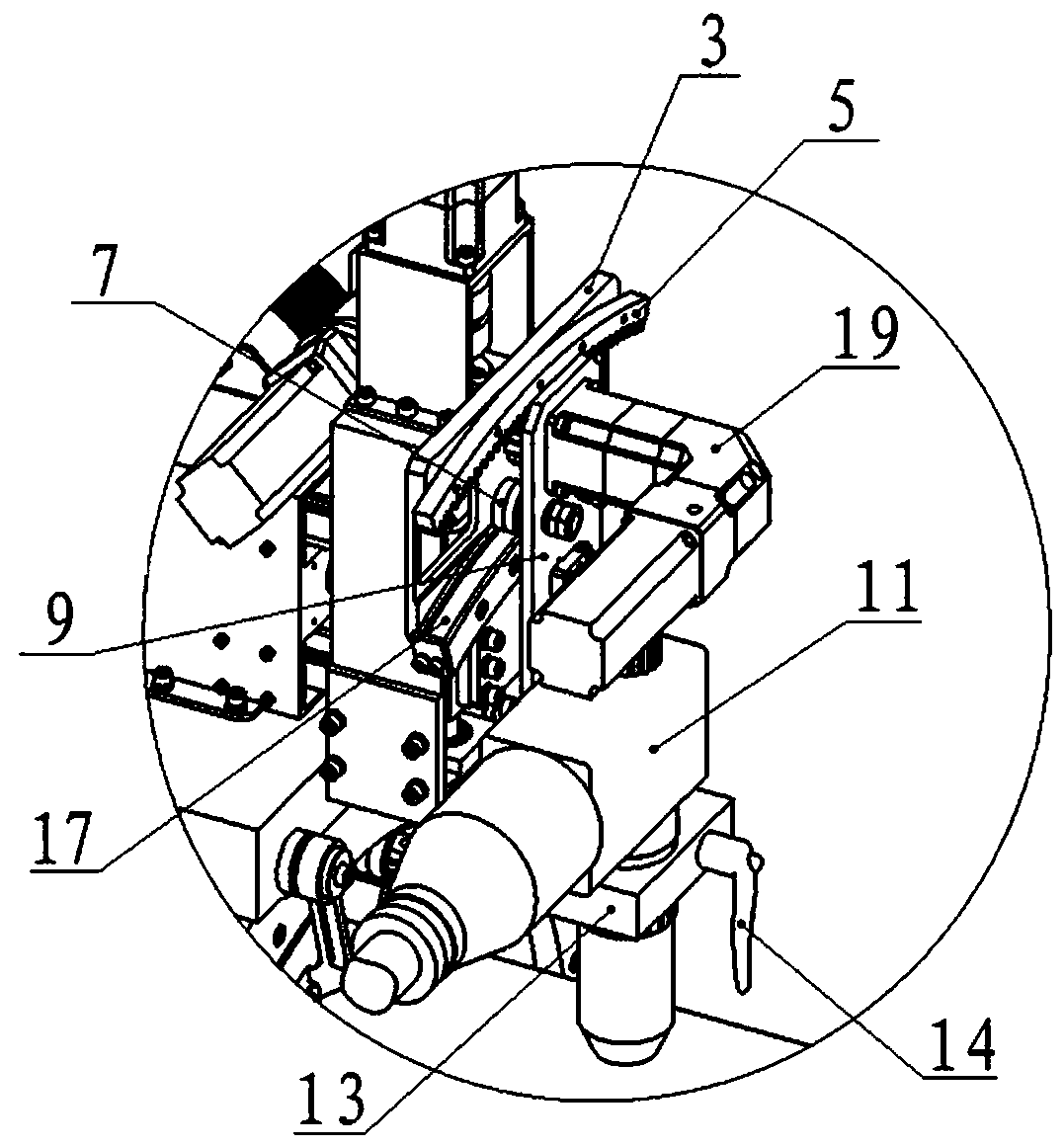 3
5
7
19
9
11
17
13
14