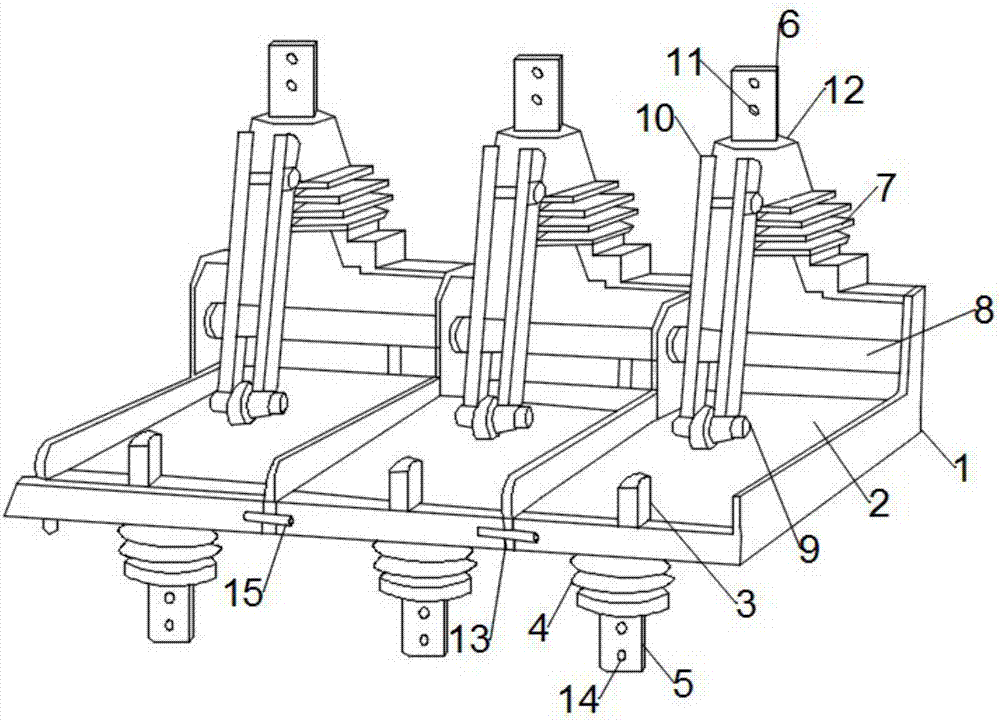 6
11
12
10
7
8
1
2
9
3
15
13
4
5
14