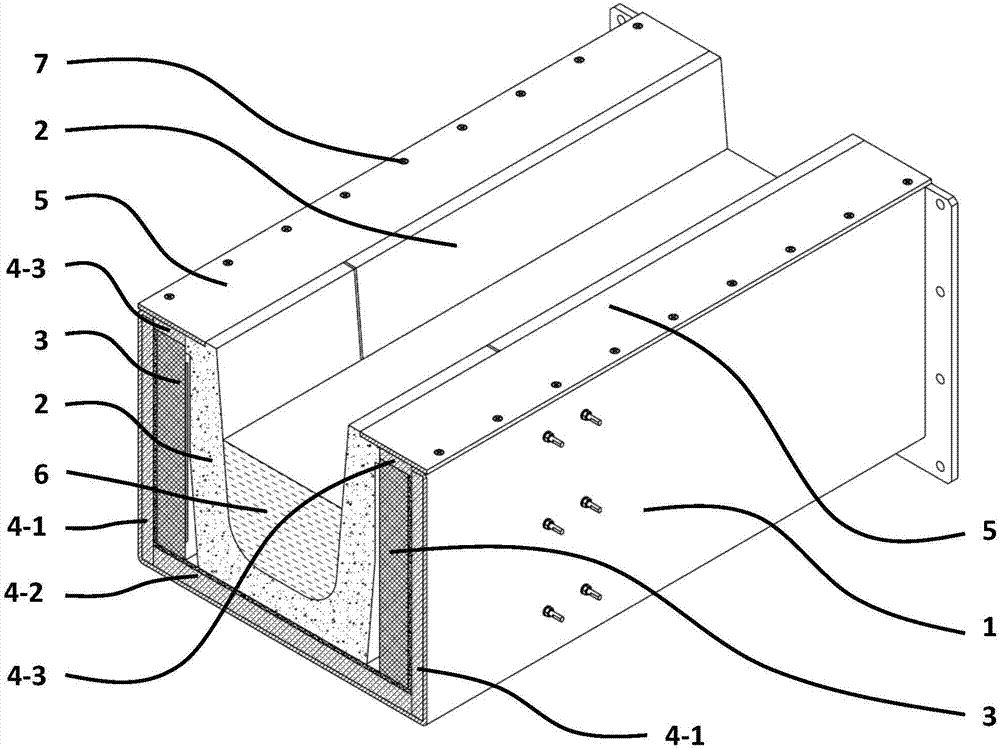 7
2
5
4-3
3
2
6
4-1
4-2
4-3
5
1
3
4-1