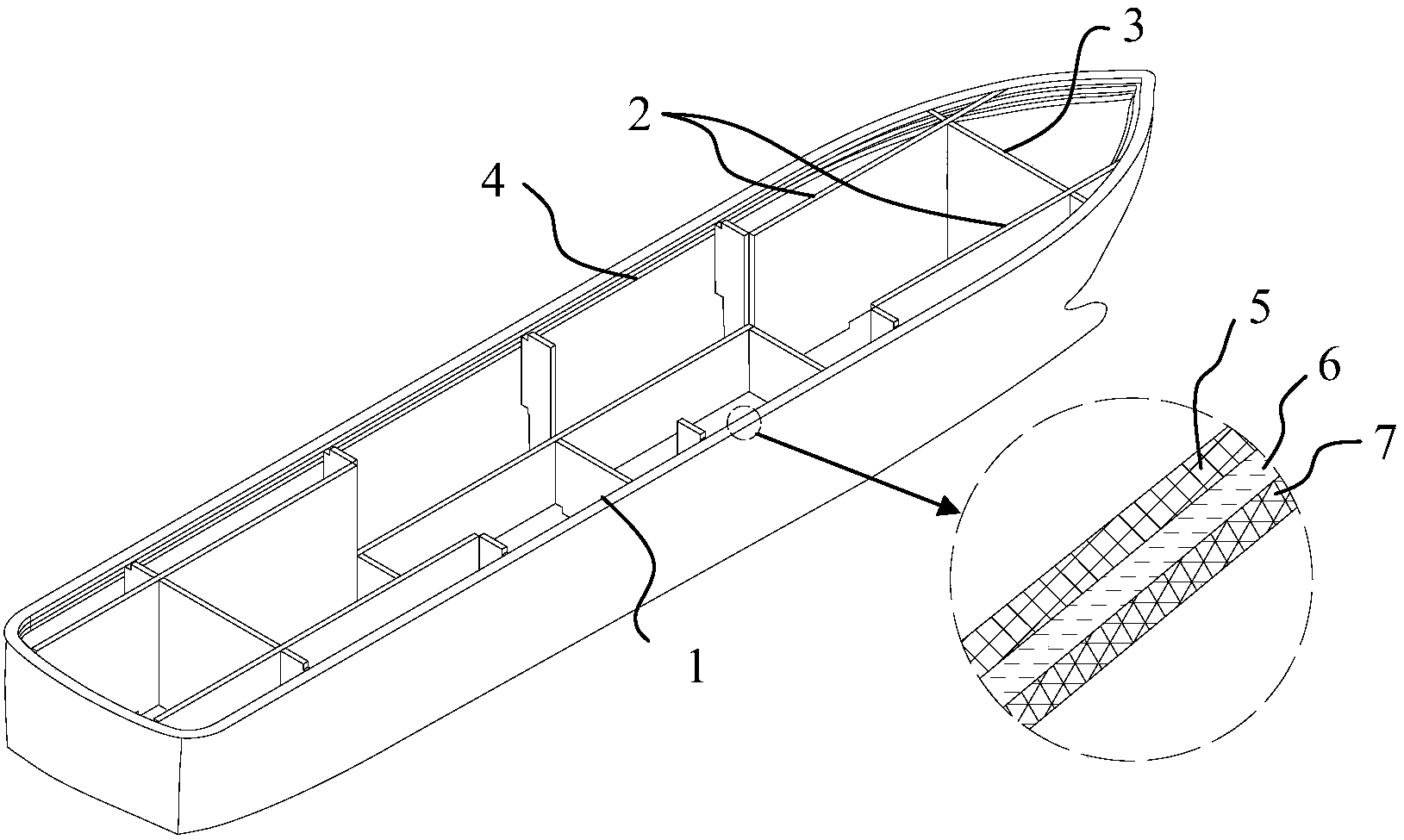 3
2
4
5
6
7
1