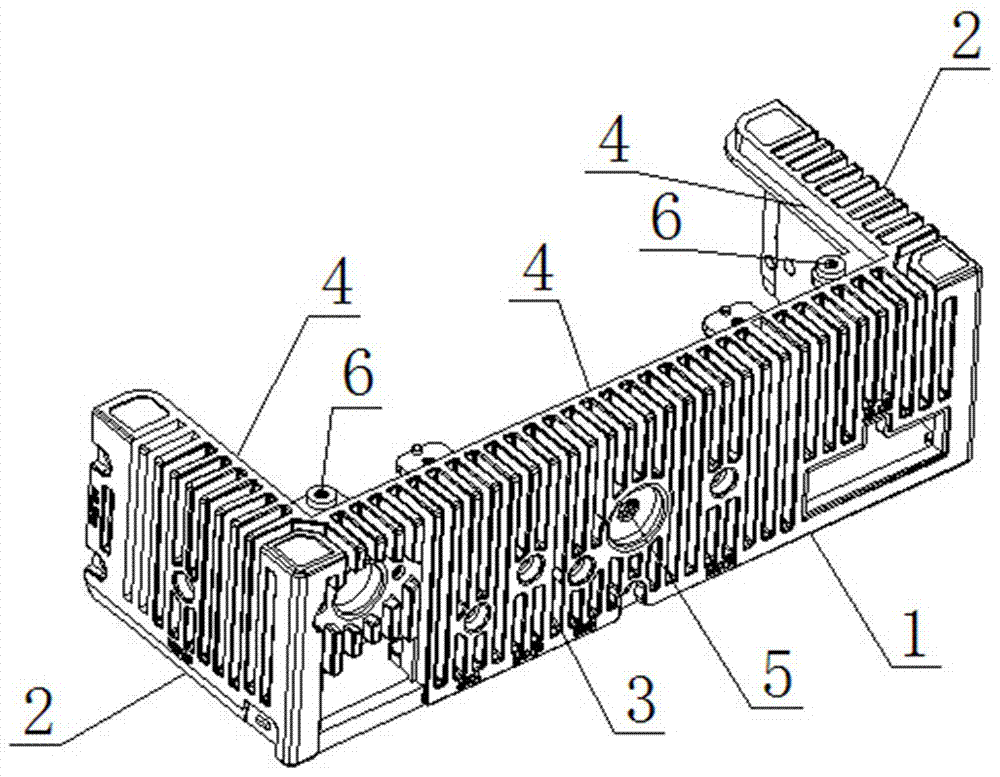 2
4
6
4
4
6
1
5
3
2