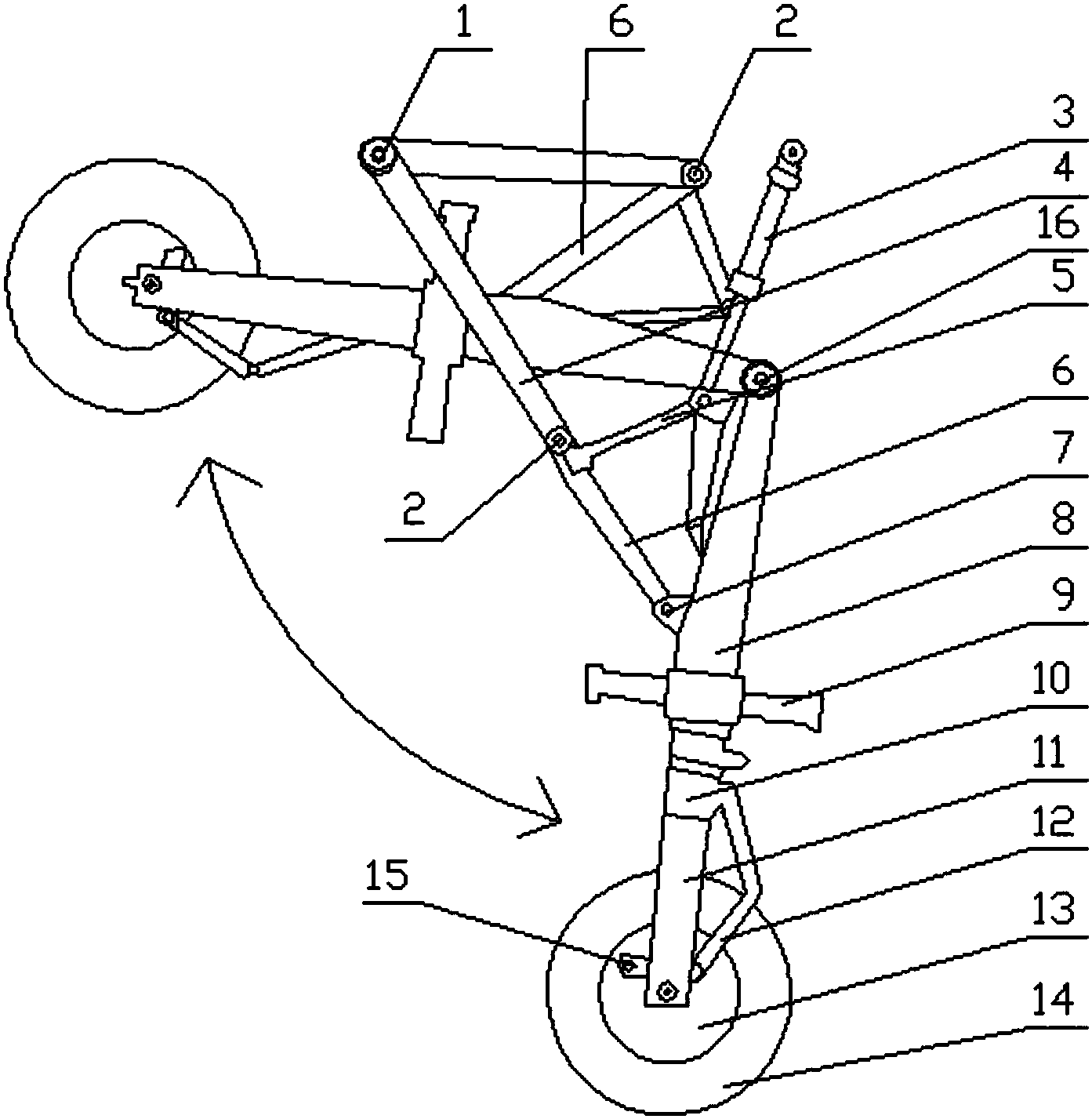 1
6
2
3
4
16
5
6
2
7
8
9
10
11
12
15
13
14