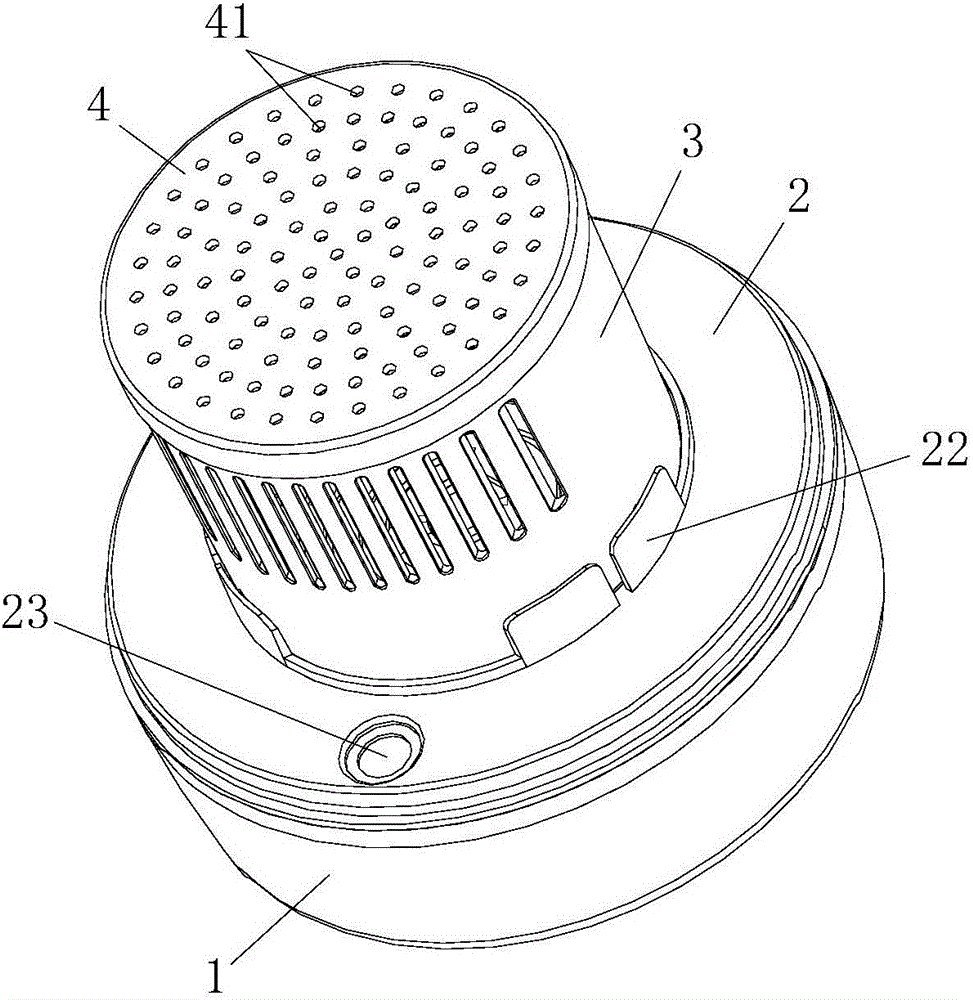 41
4
3
2
22
23
1