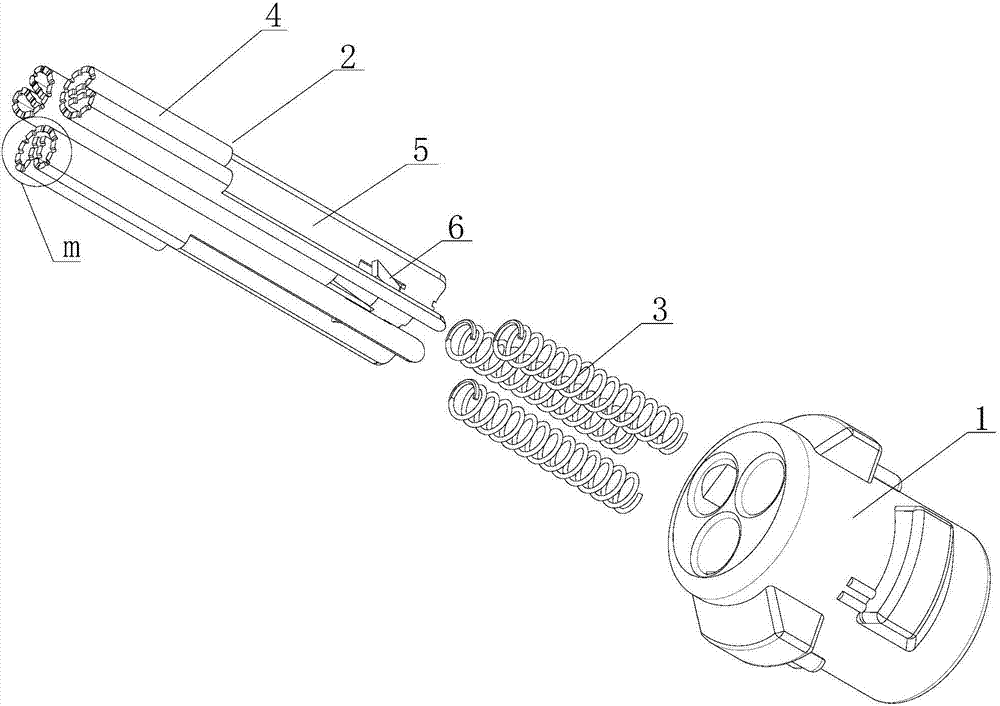 4
2
5
m
6
3
1