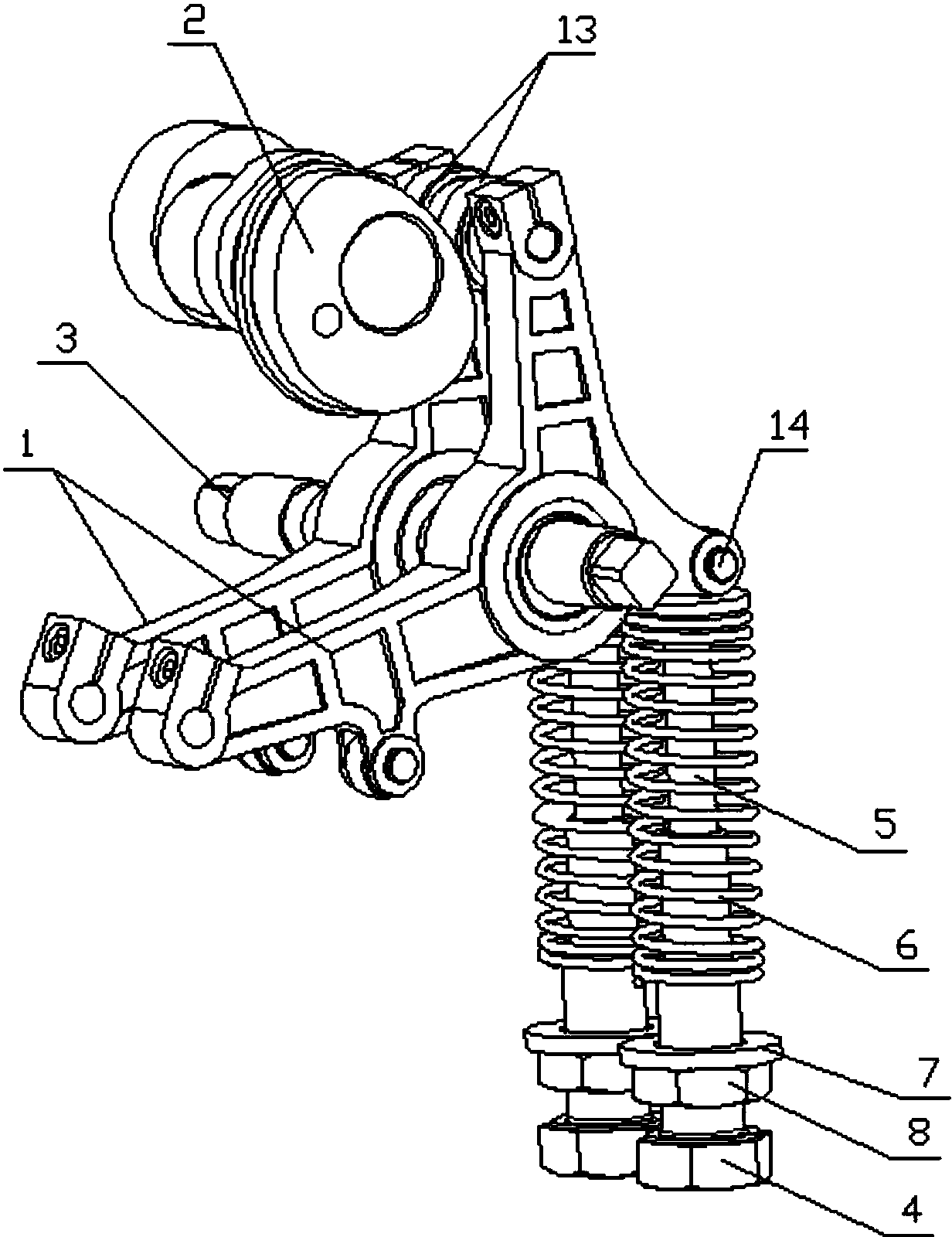 2
13
3
1
14
5
6
7
8
4