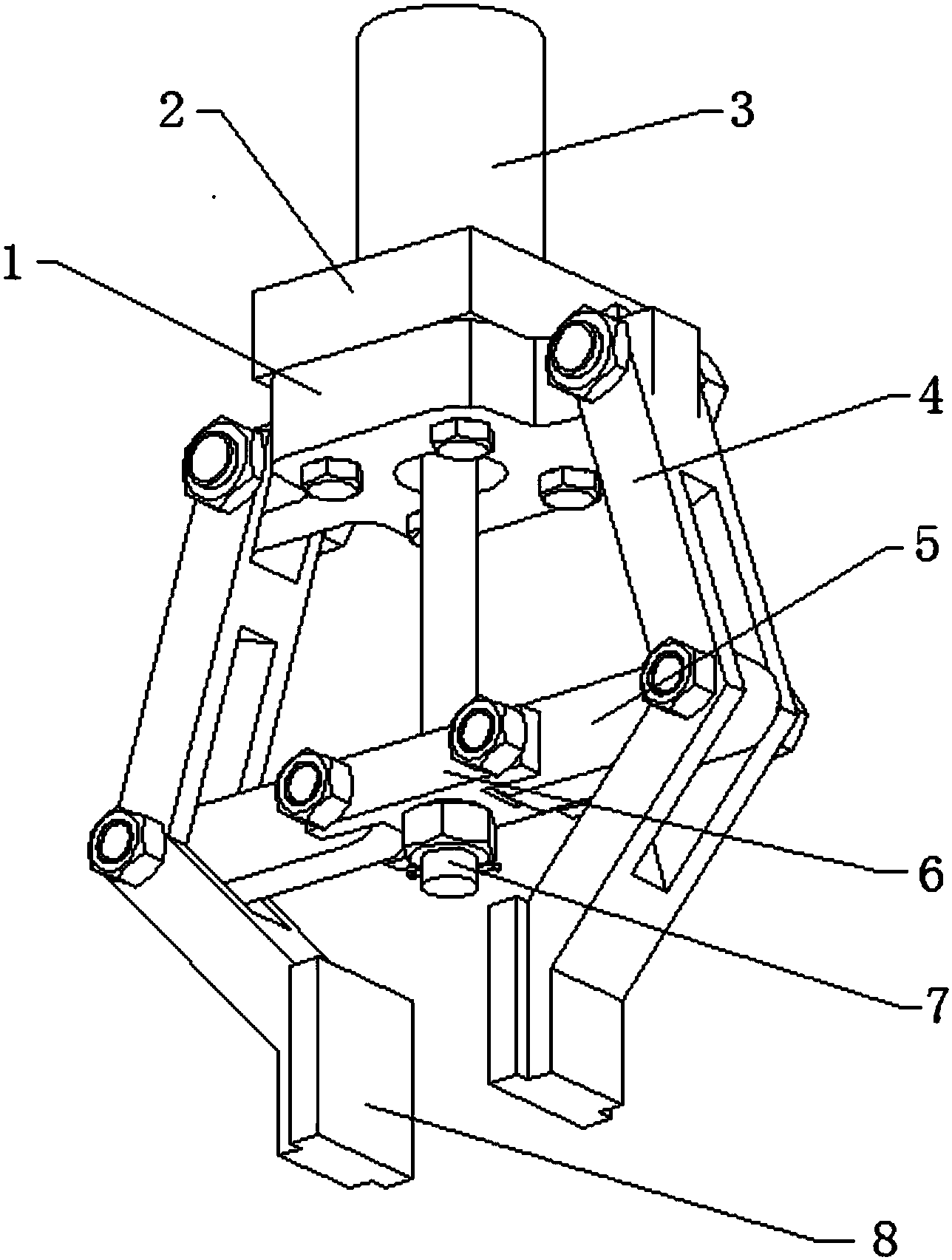 2
3
1
4
5
6
7
8