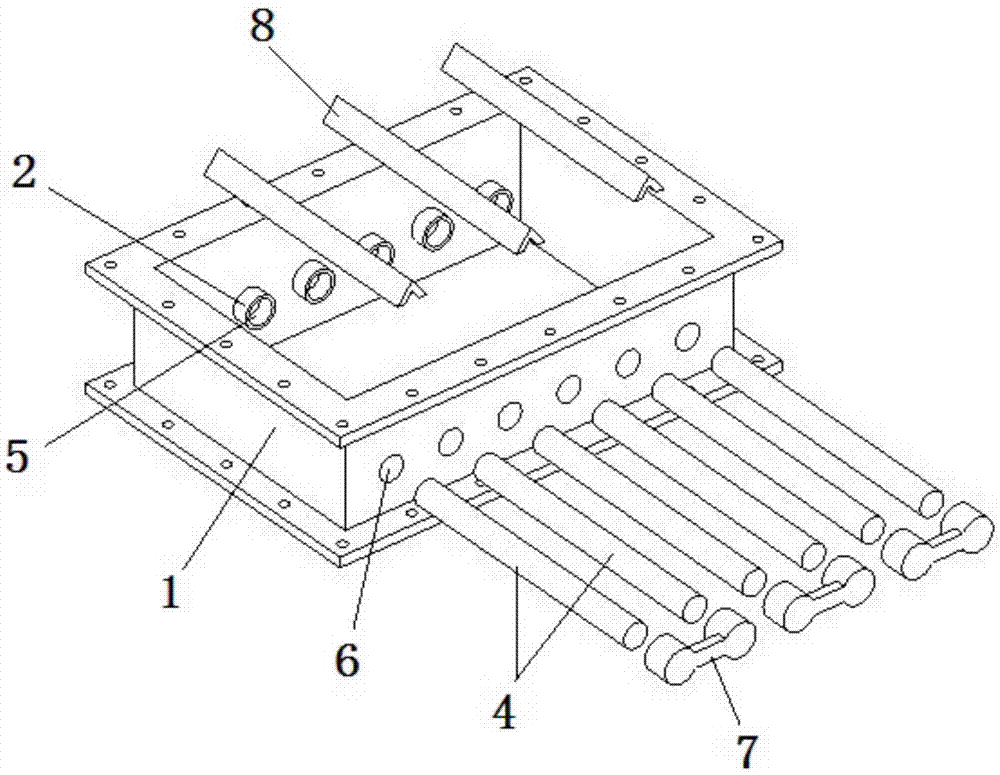 8
2
5
1
6
4
7