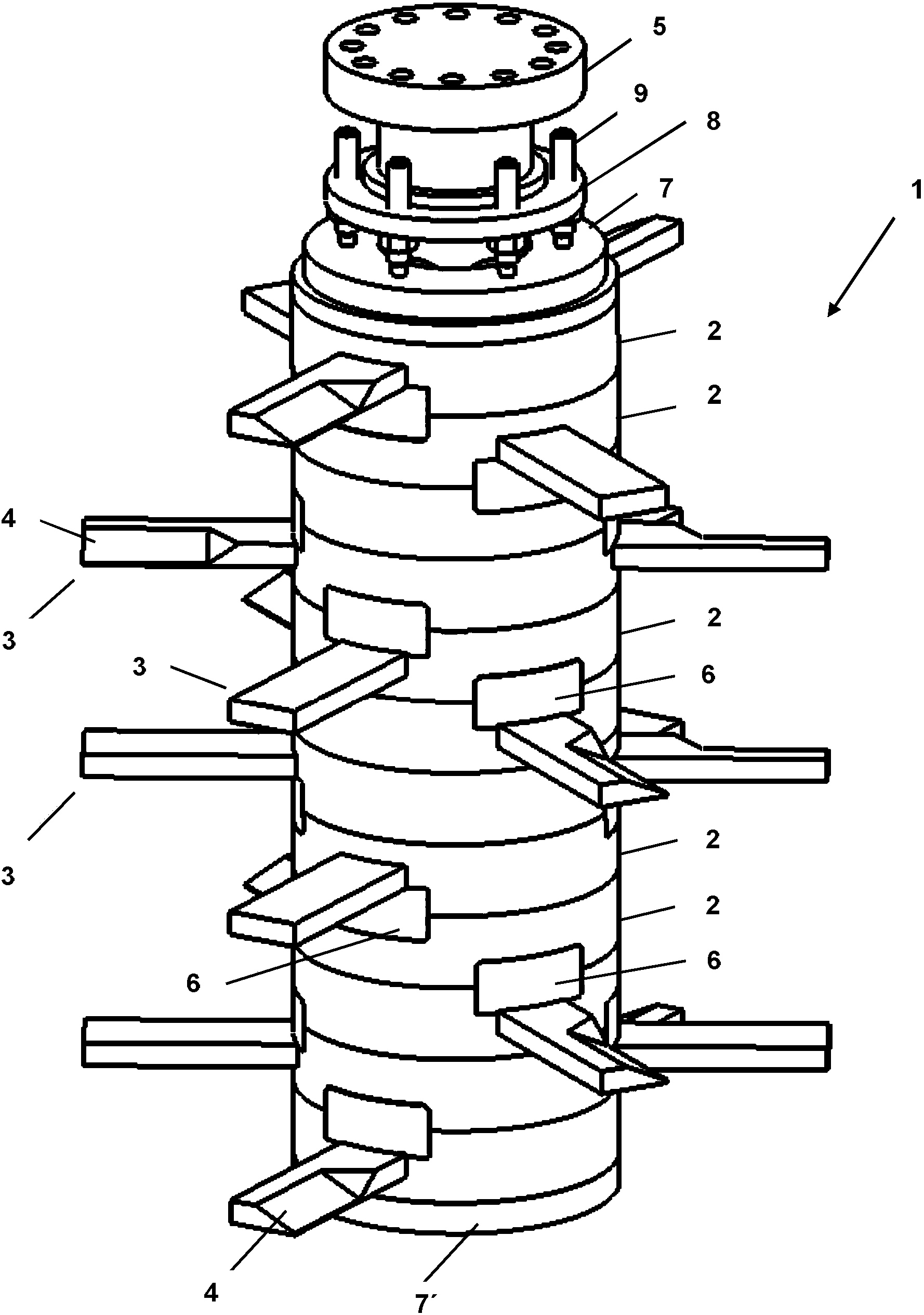 5
9
8
7
1
2
2
4
3
2
3
6
3
2
2
6
6
4
7´