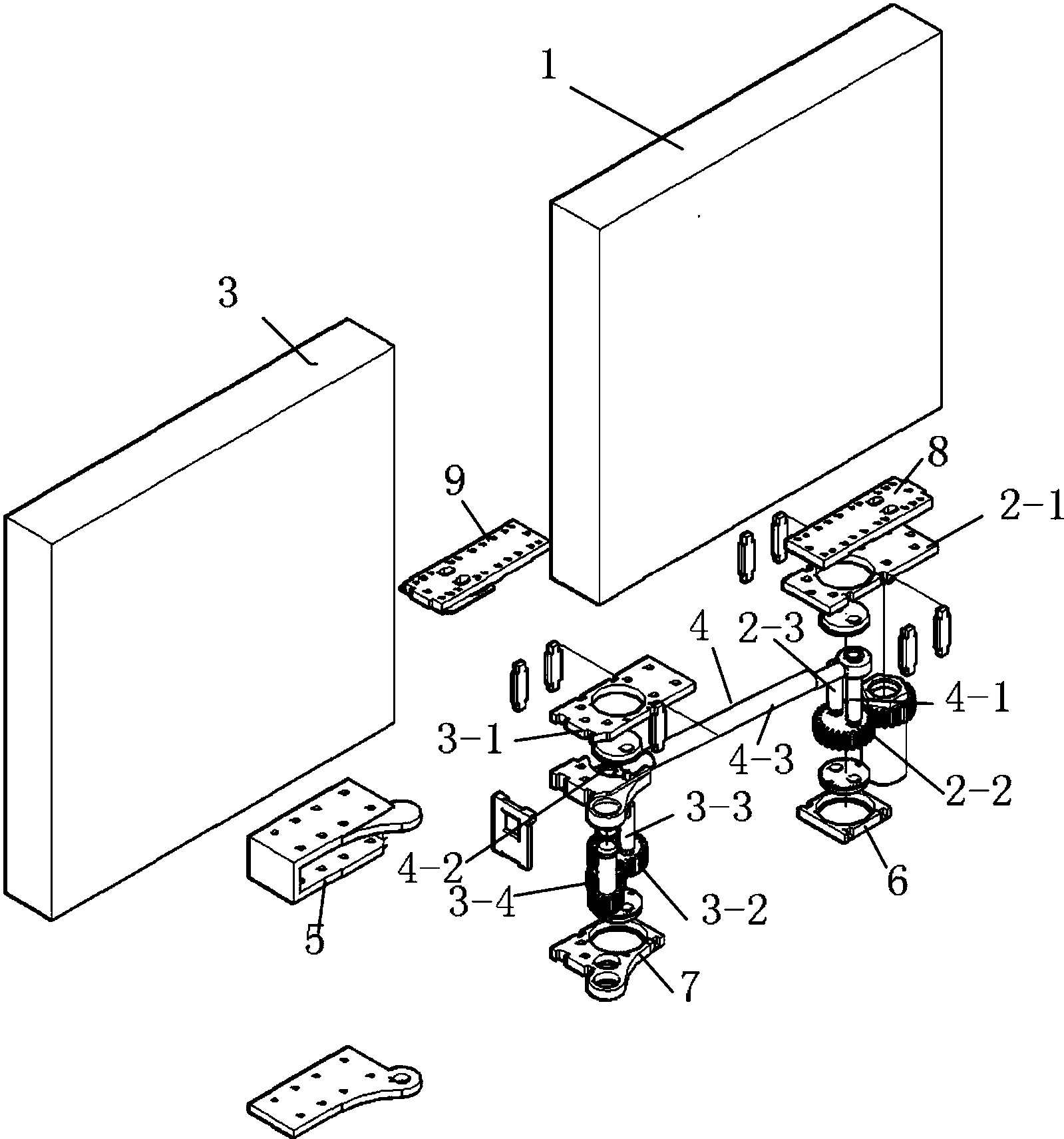 1
3
9
8
2-1
4
2-3
4-1
3-1
4-3
2-2
3-3
4-2
6
3-4
3-2
5
7