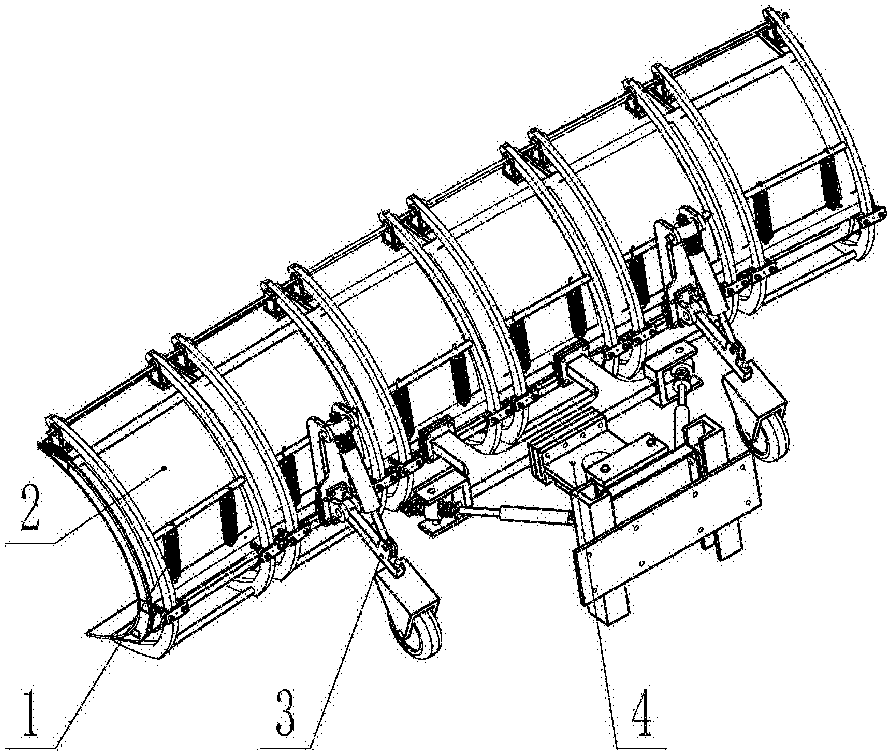 2
1
3
4