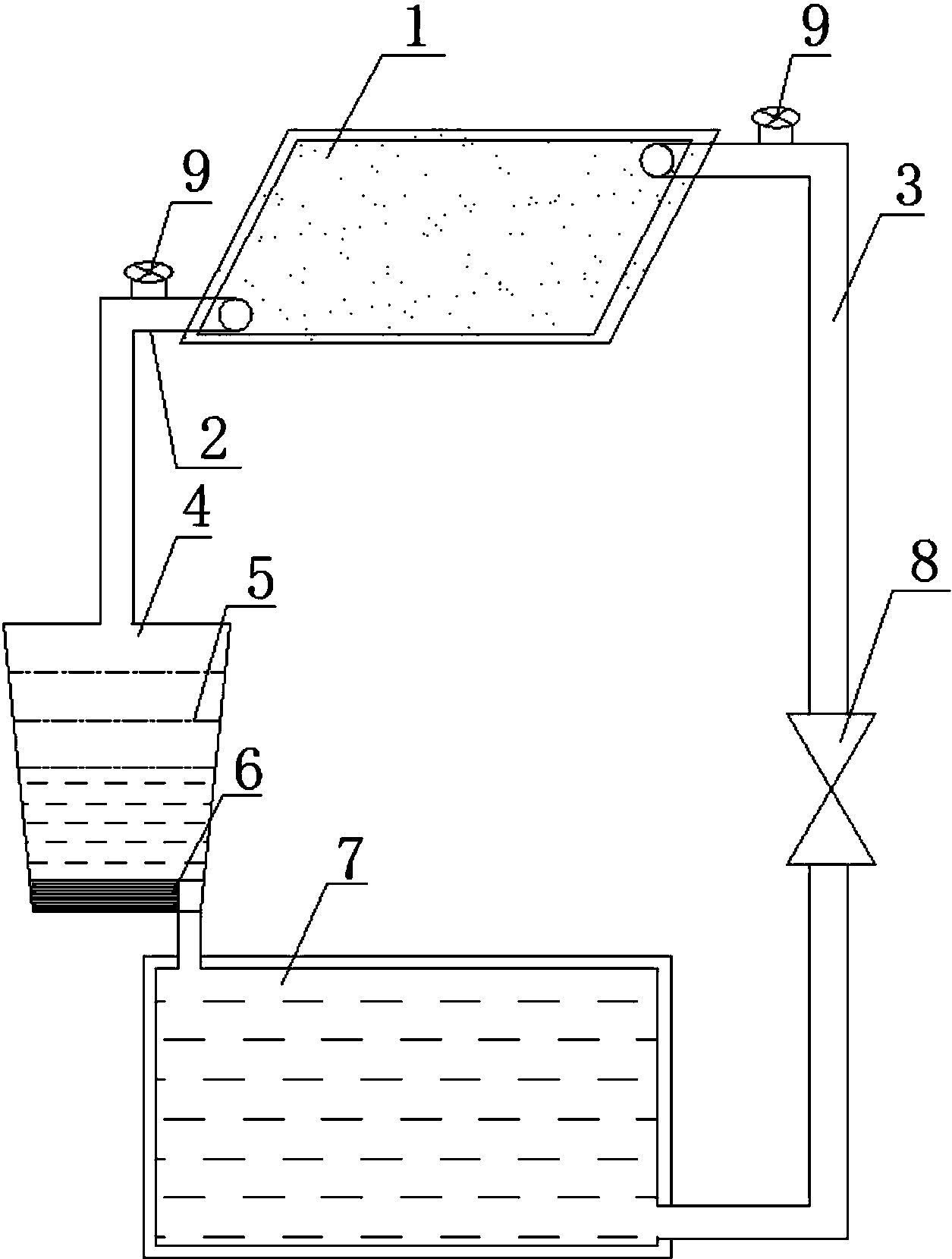 1
9
9
3
2
4
5
8
6
7