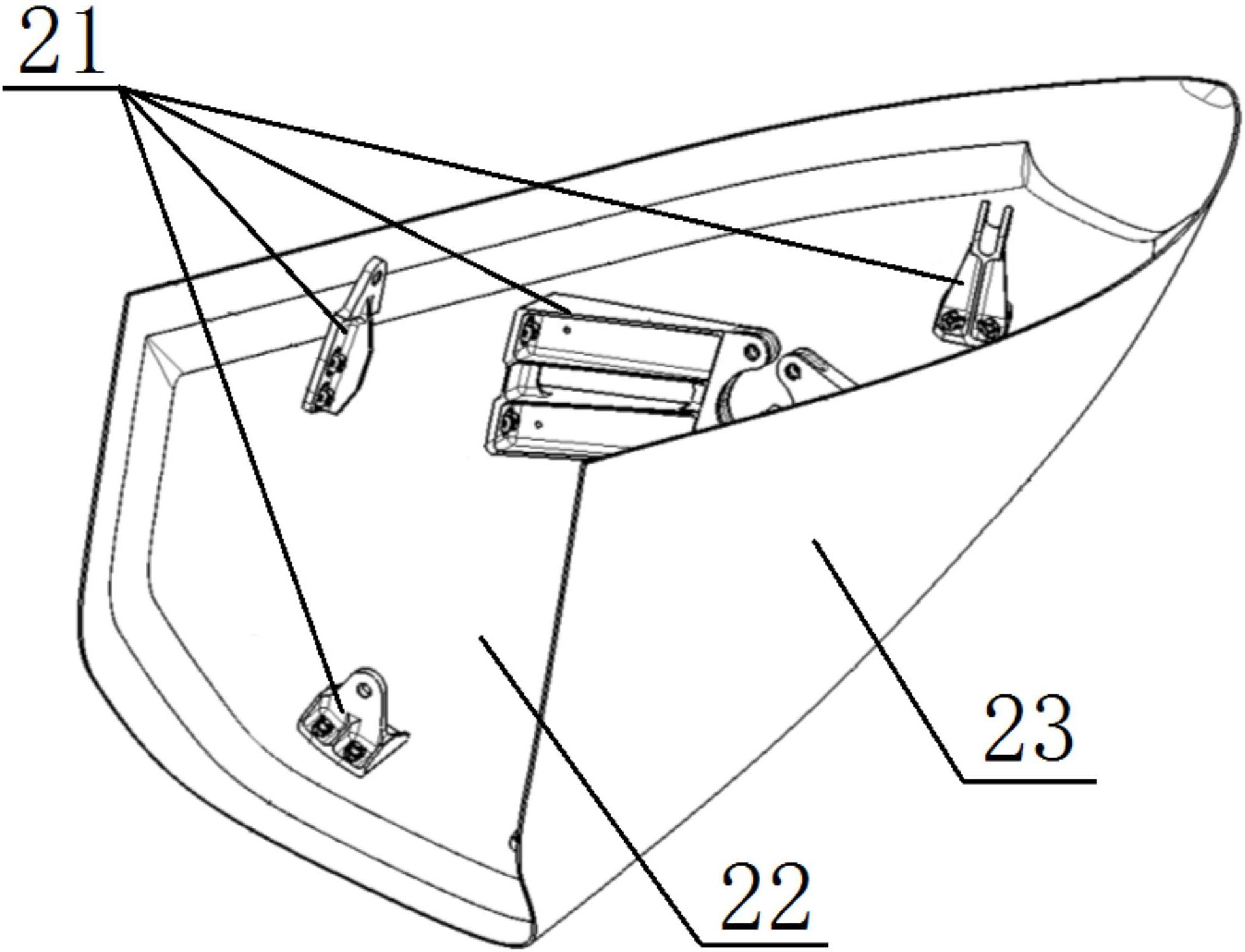 21

23

22