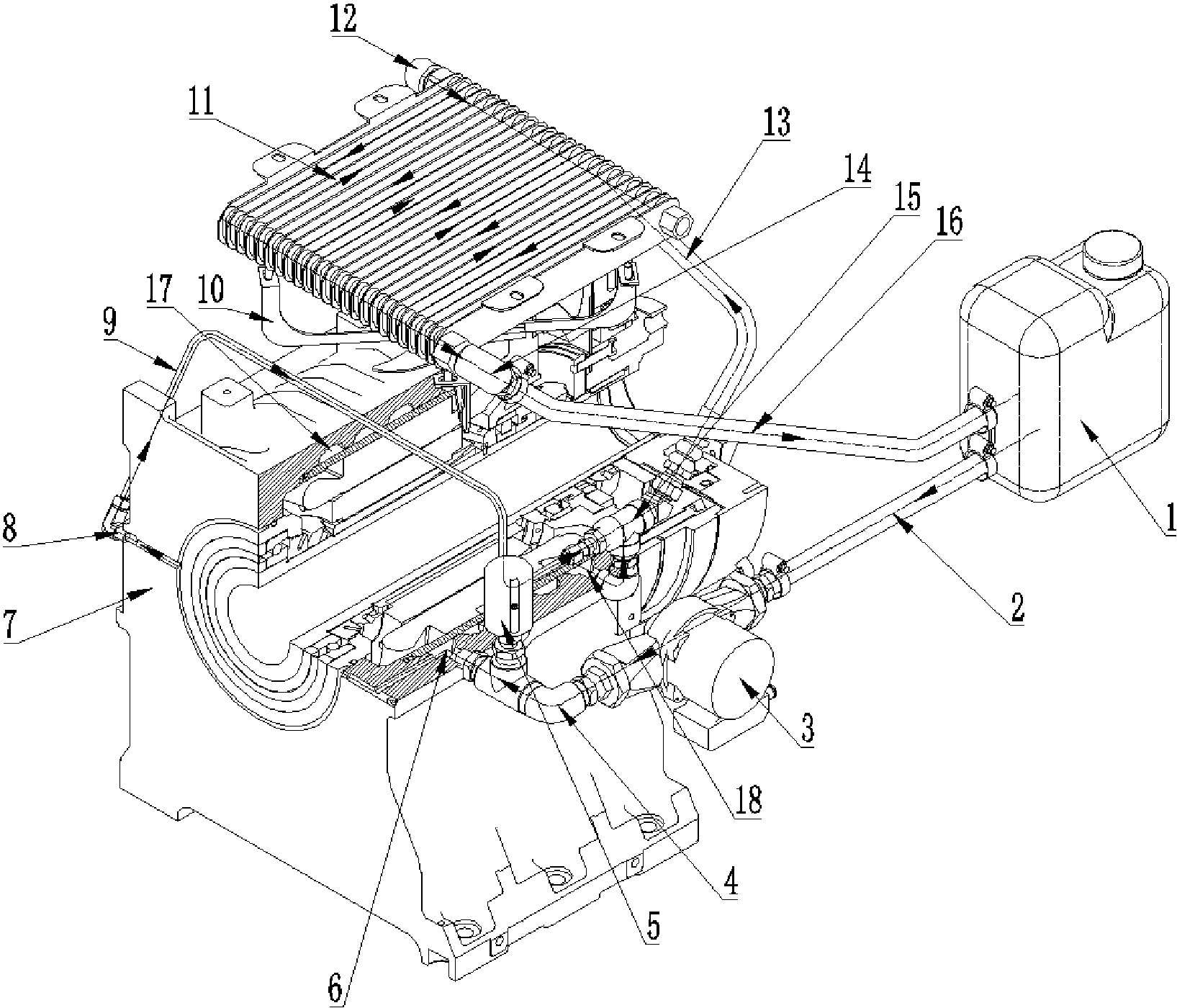 12
11
13
14
15
16
17
10
9
8
7
1
2
3
18
4
5
6