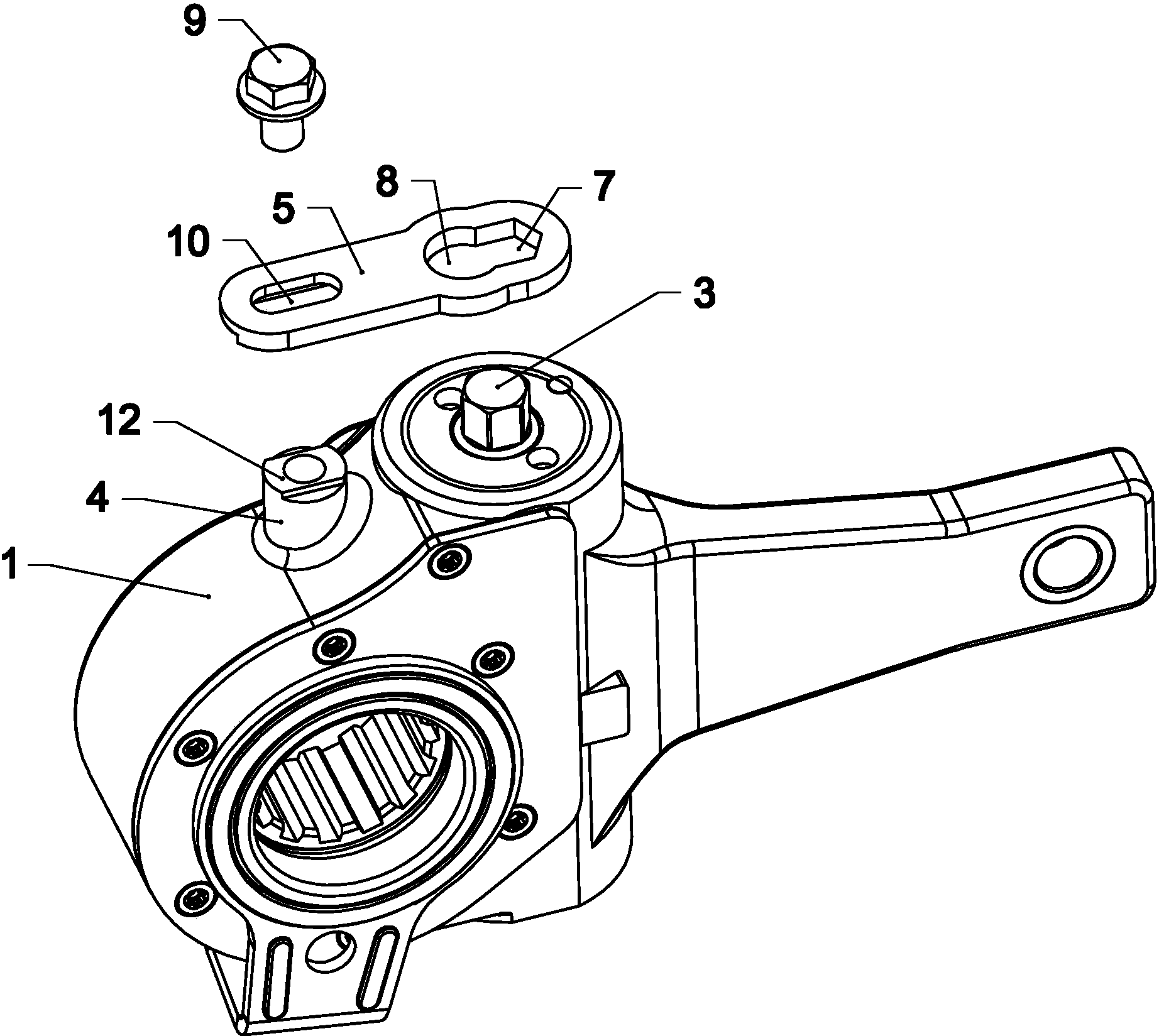 9

8

7

5

10

3

12

4

1