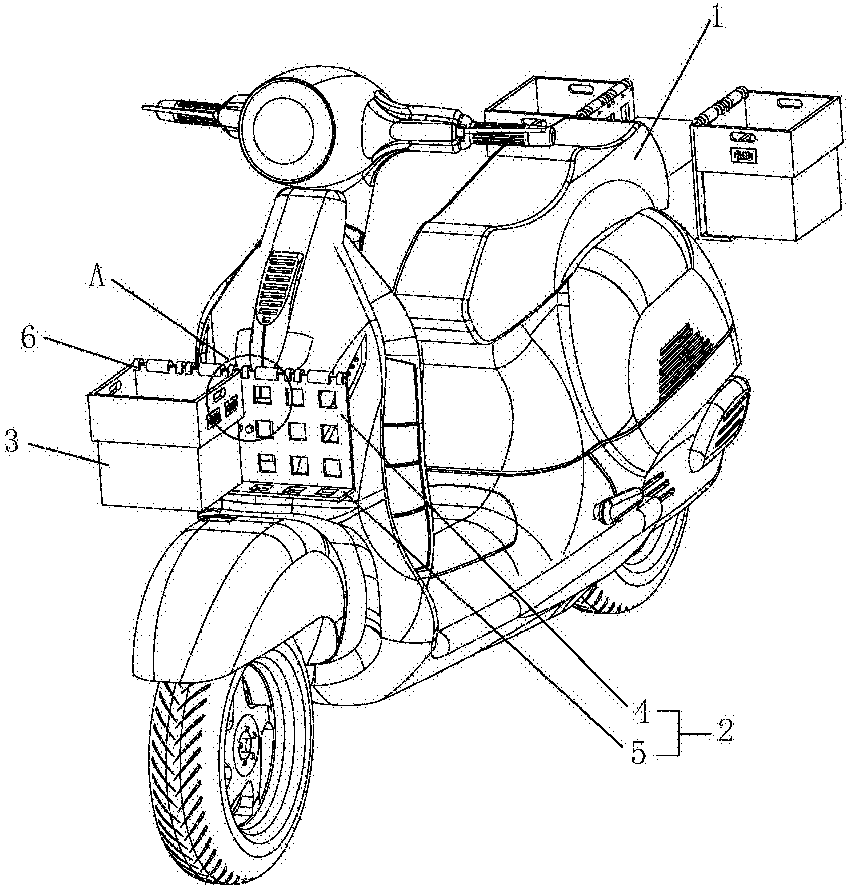 1
A
6
3
4
5
2