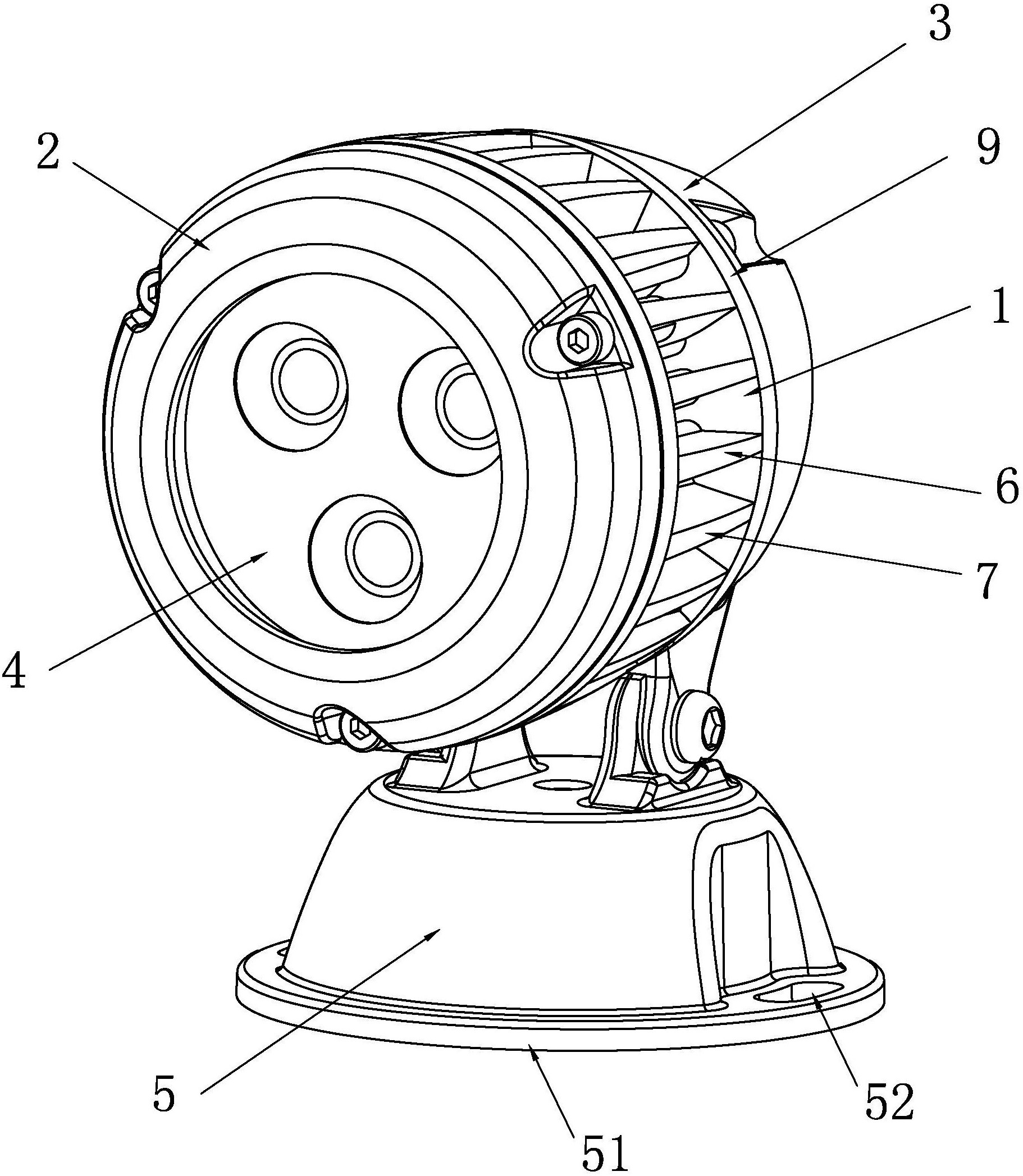 3
2
9
1
6
7
4
5
52
51