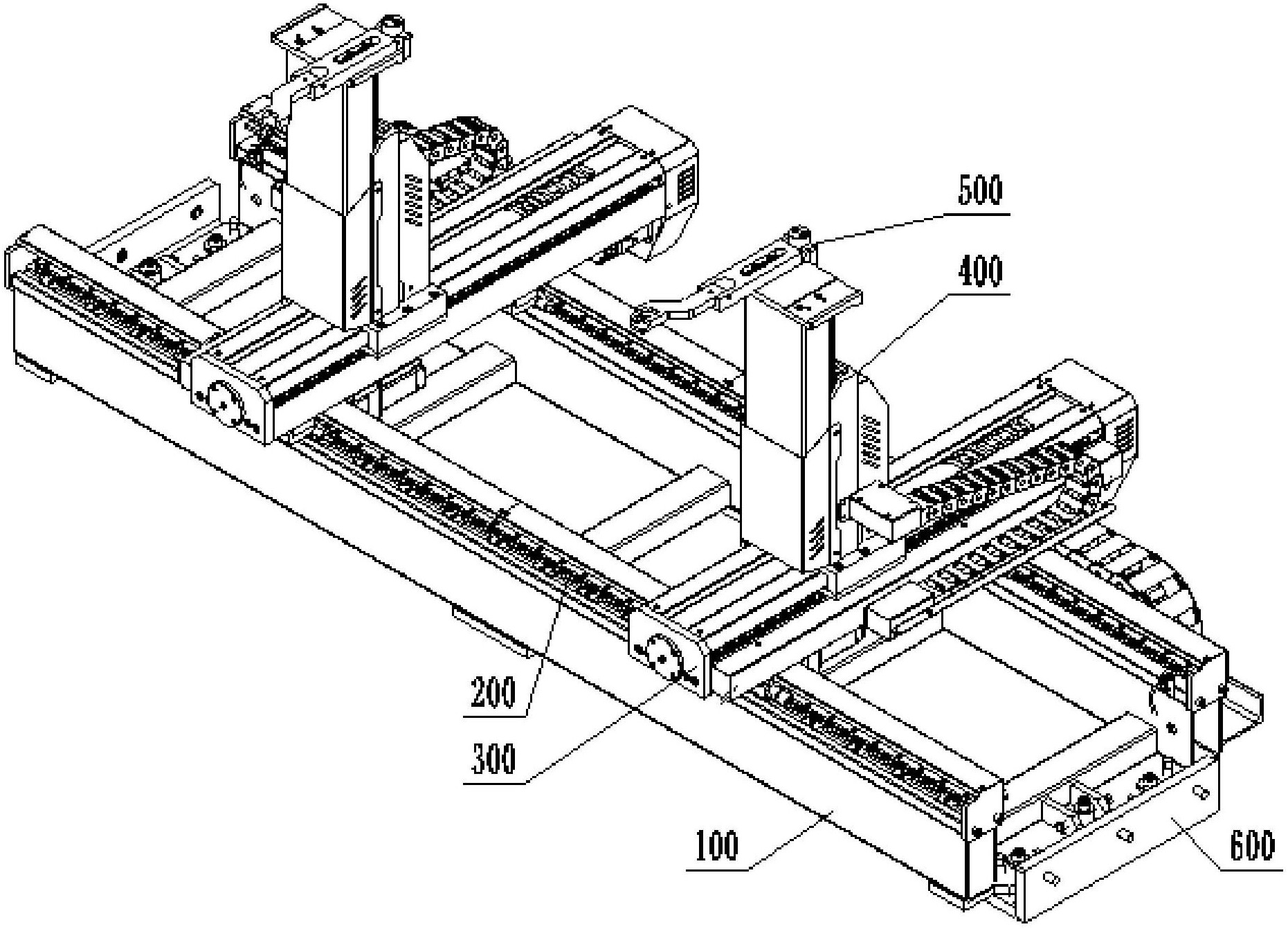 500

400

200

300

100

600