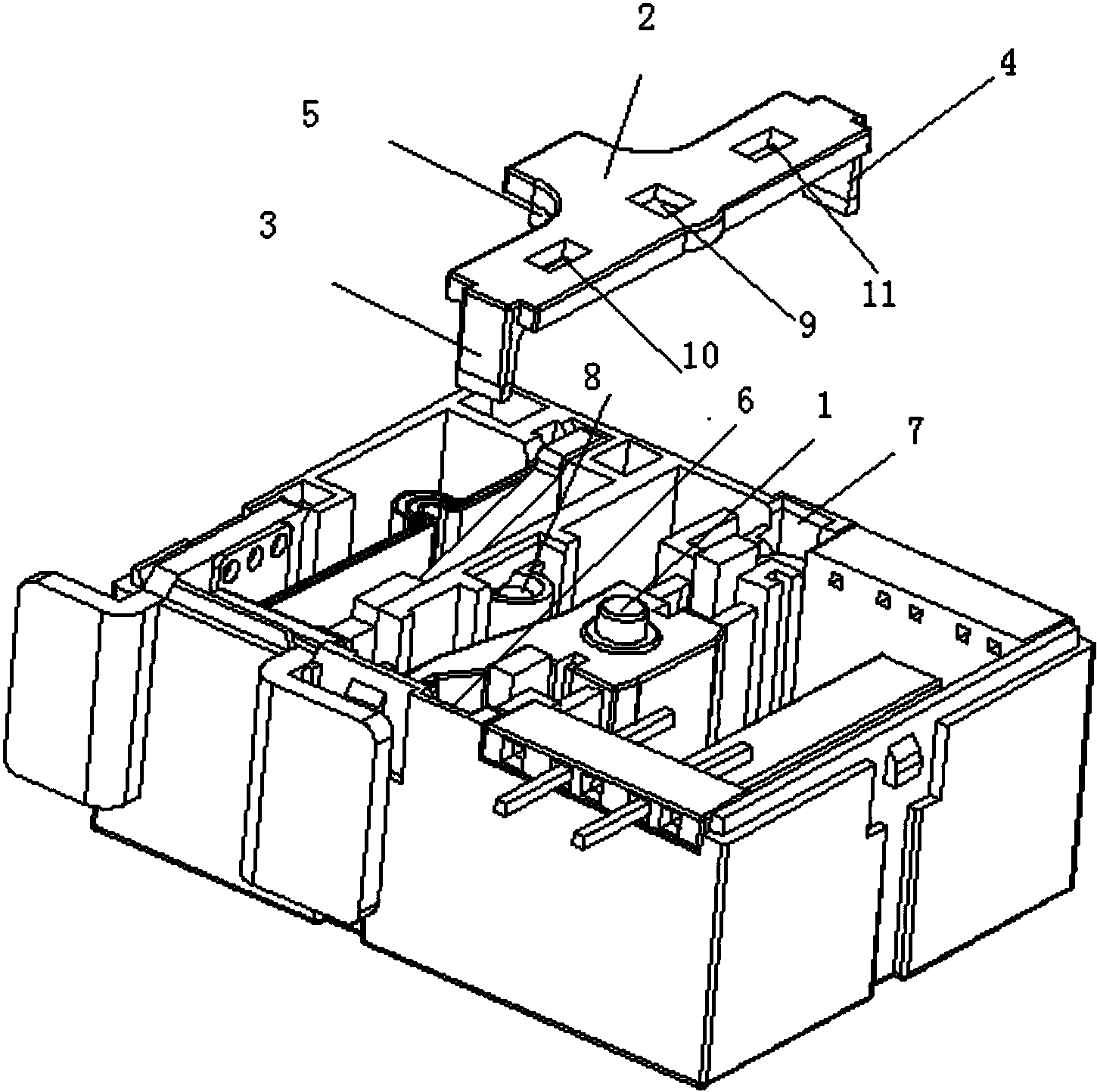 2
4
5
3
11
9
10
8
6
1
7