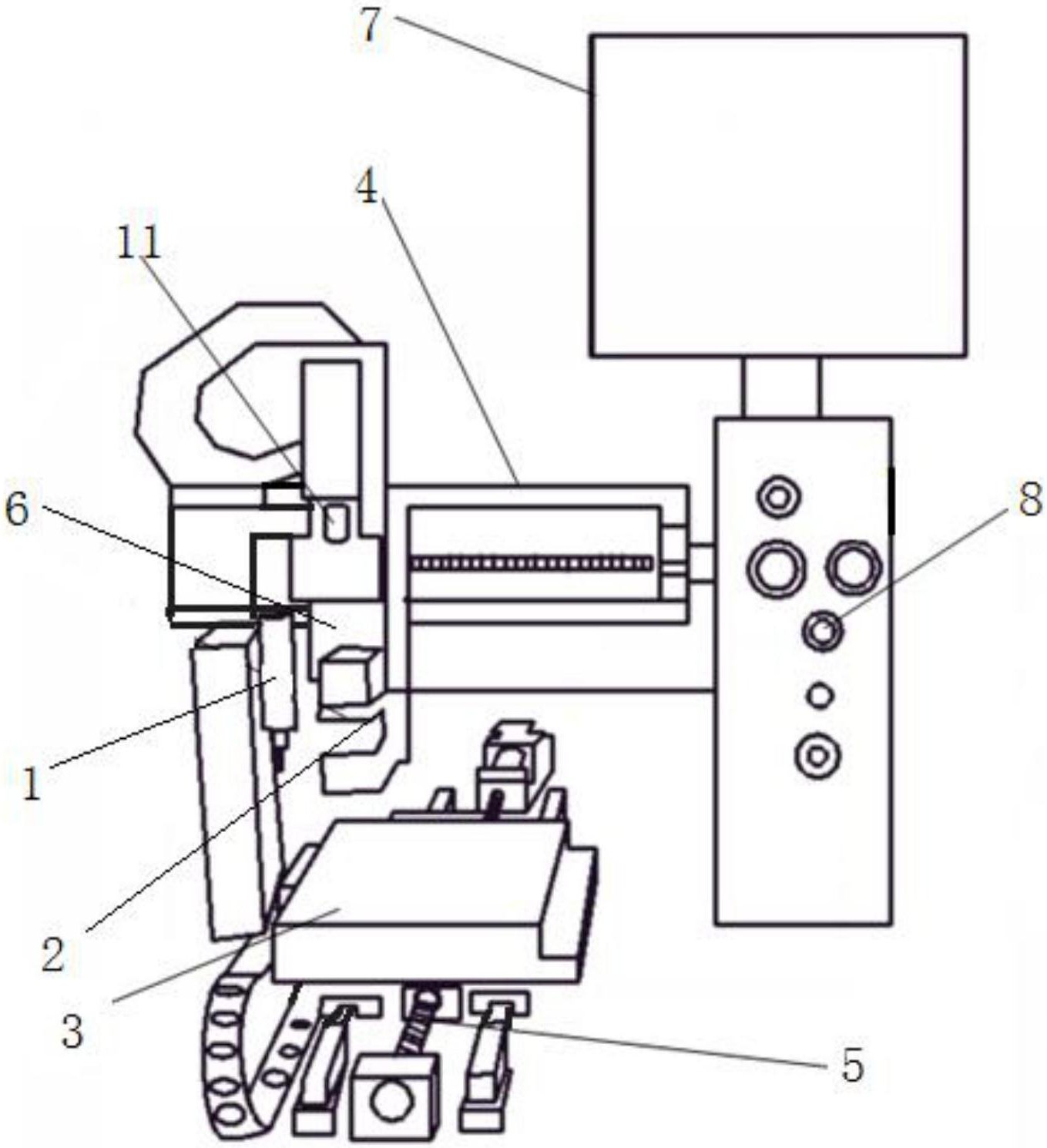 7
4
11
6
8
1
2
3
5