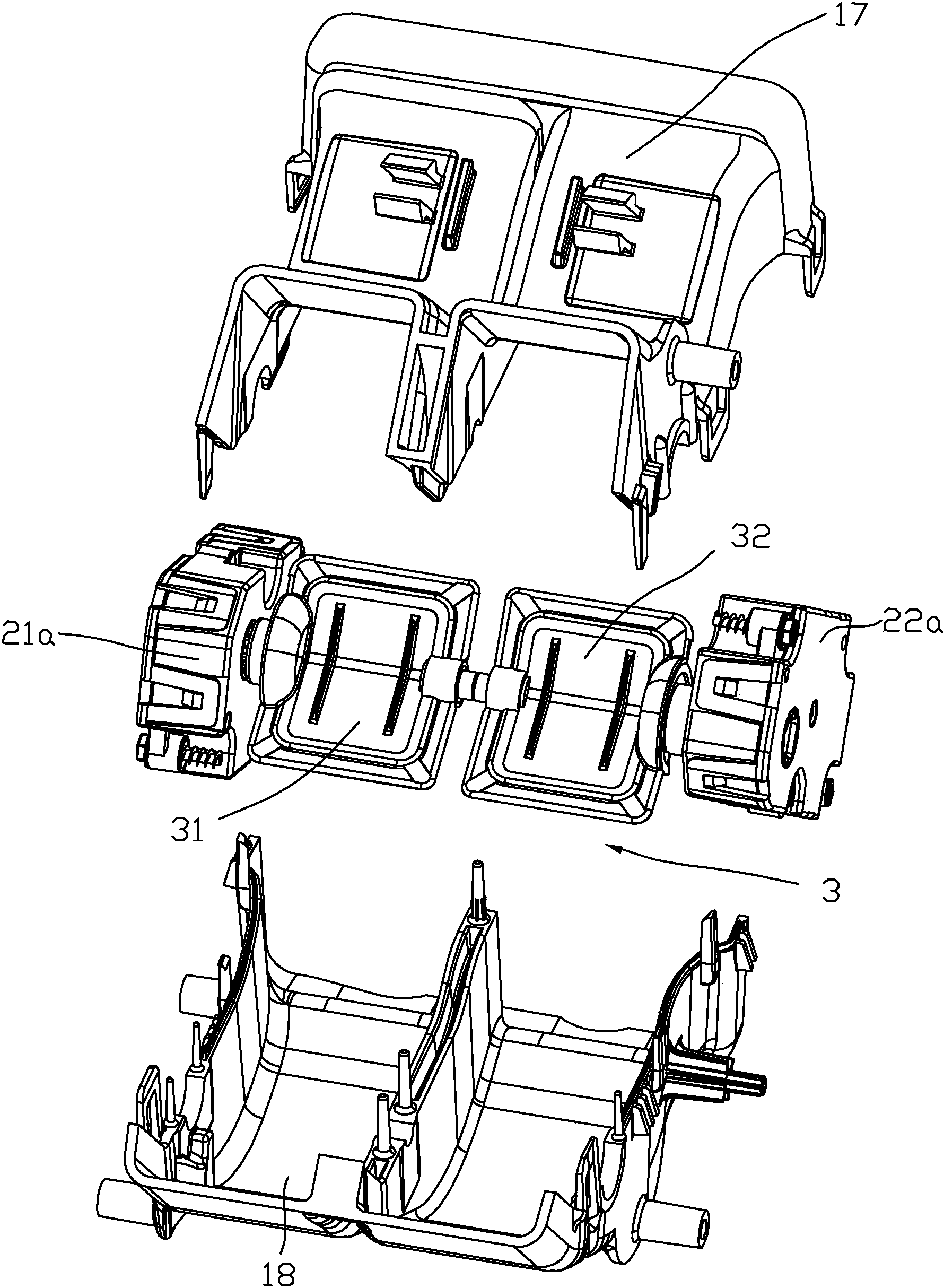 17

32

21a

22a

31

3

18