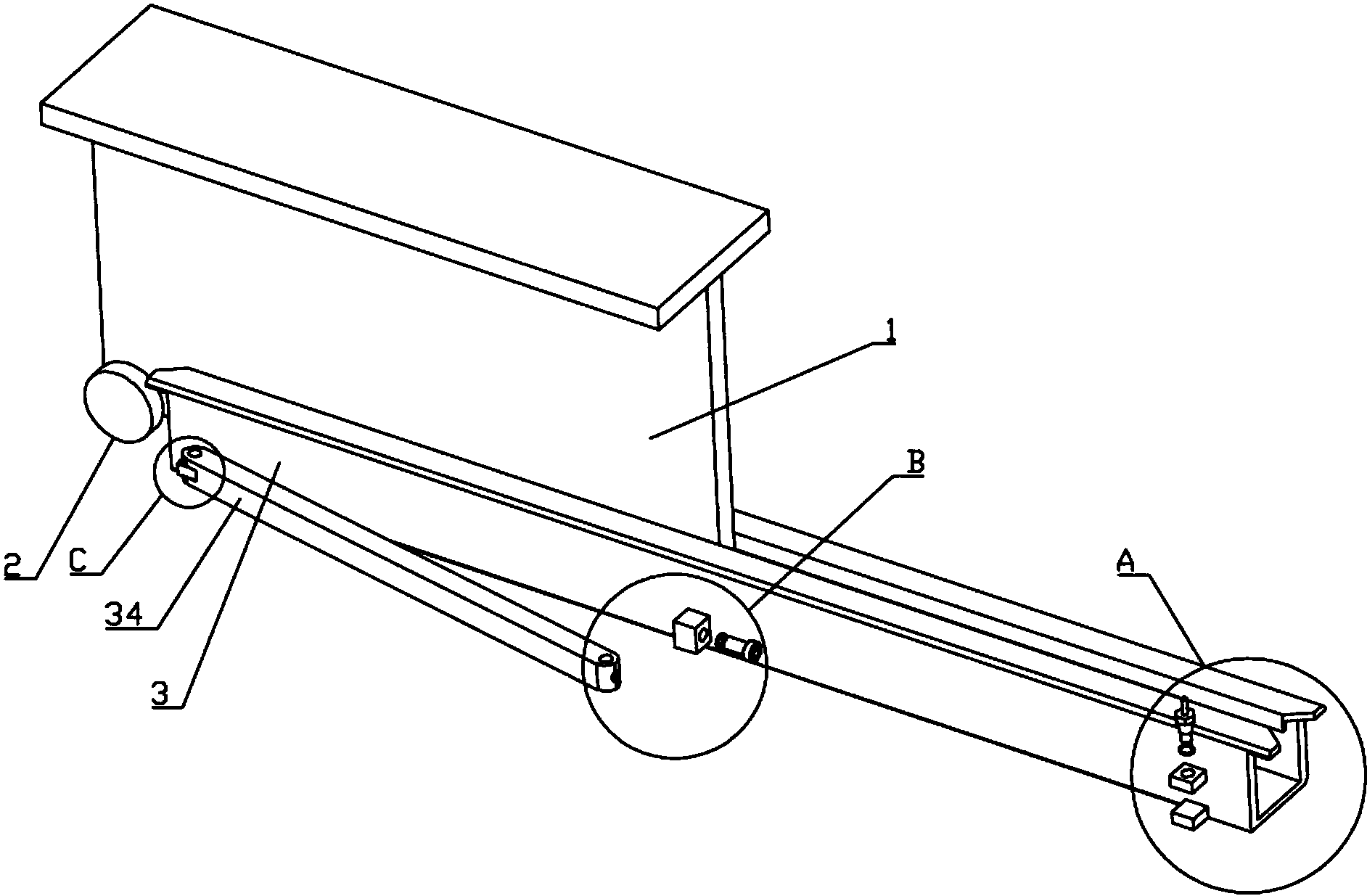 1
B
A
2
C
34
3