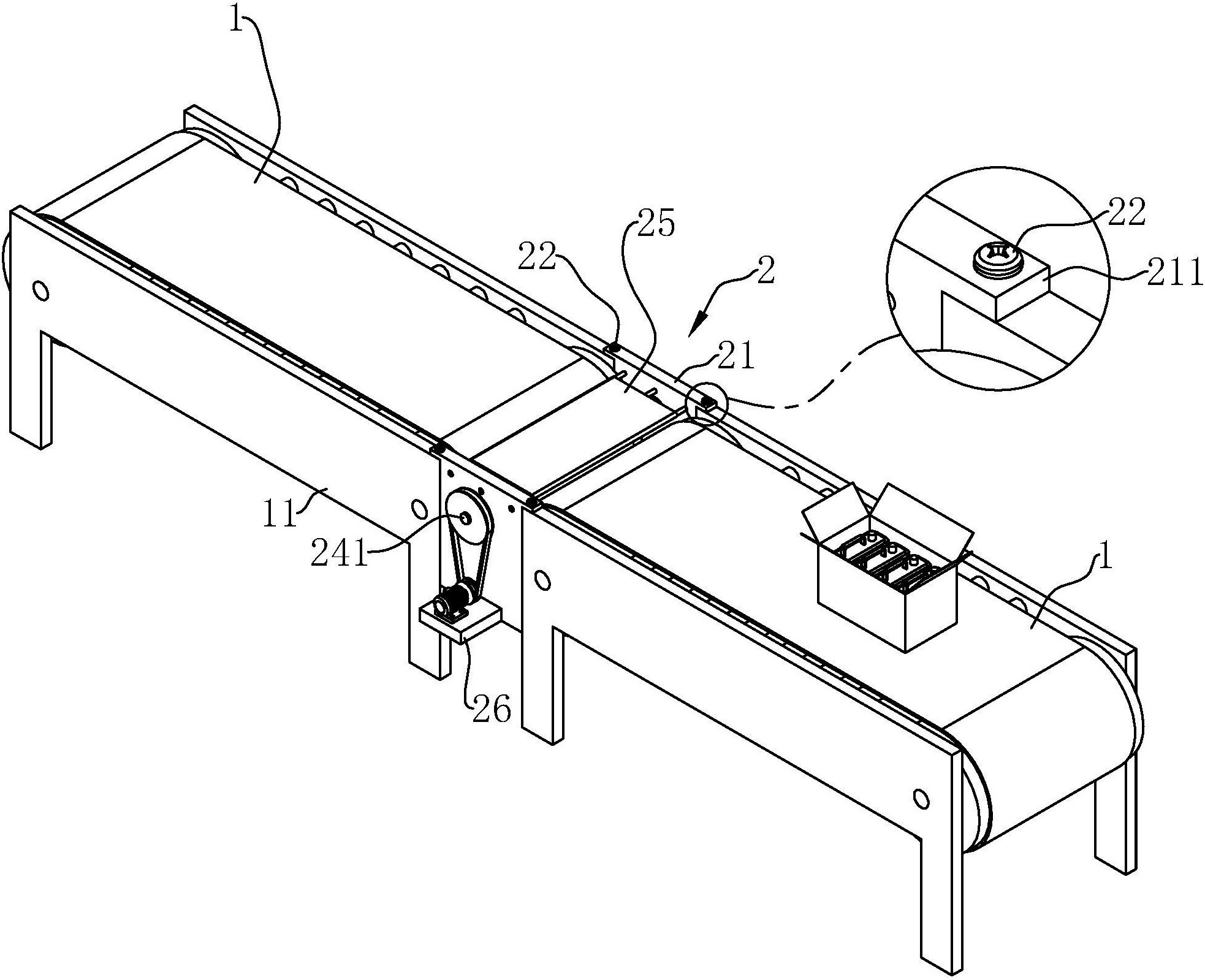 1
25
22
2
22
211
21
11
241
26
1