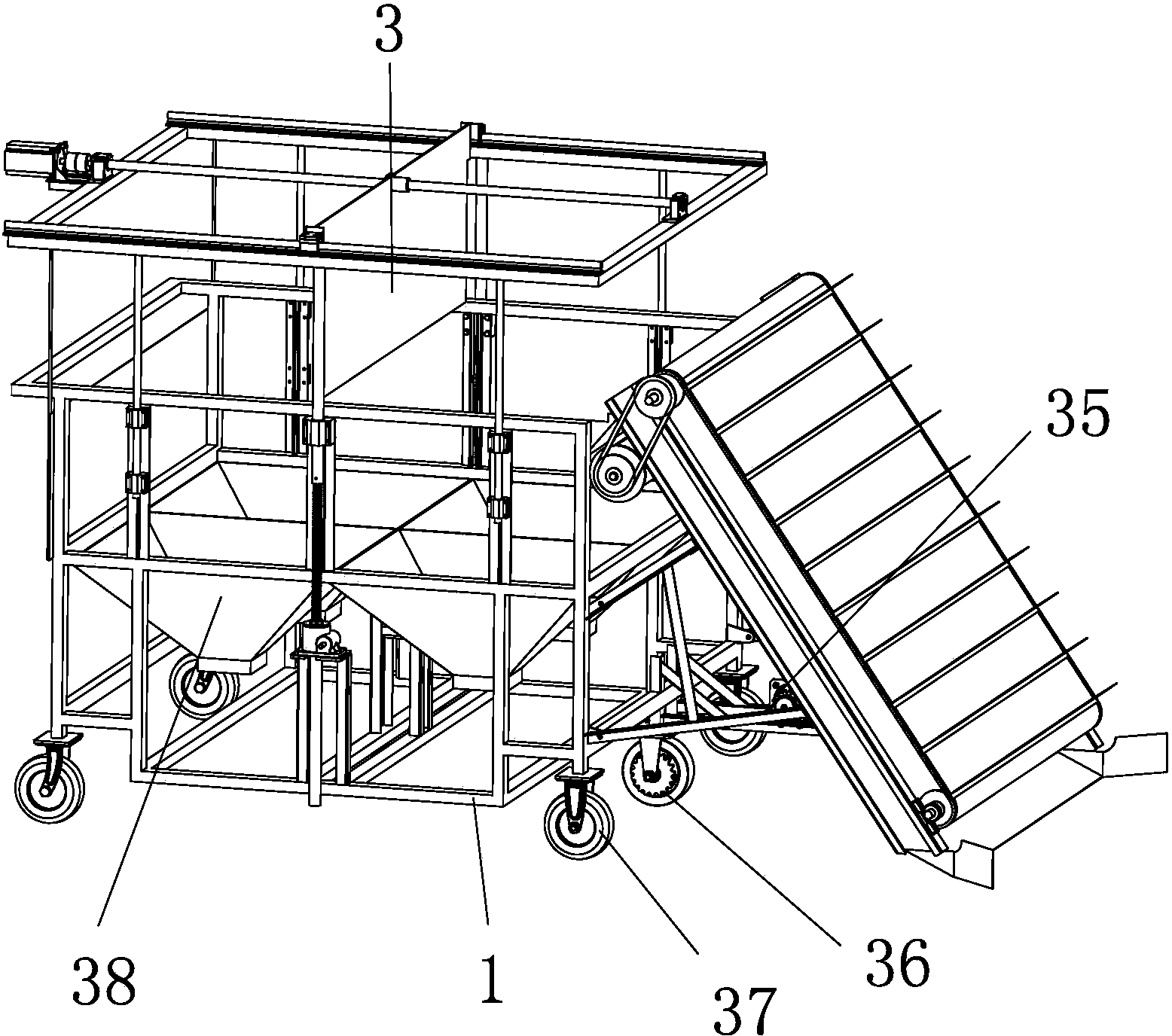 3

35

38

1

37

36