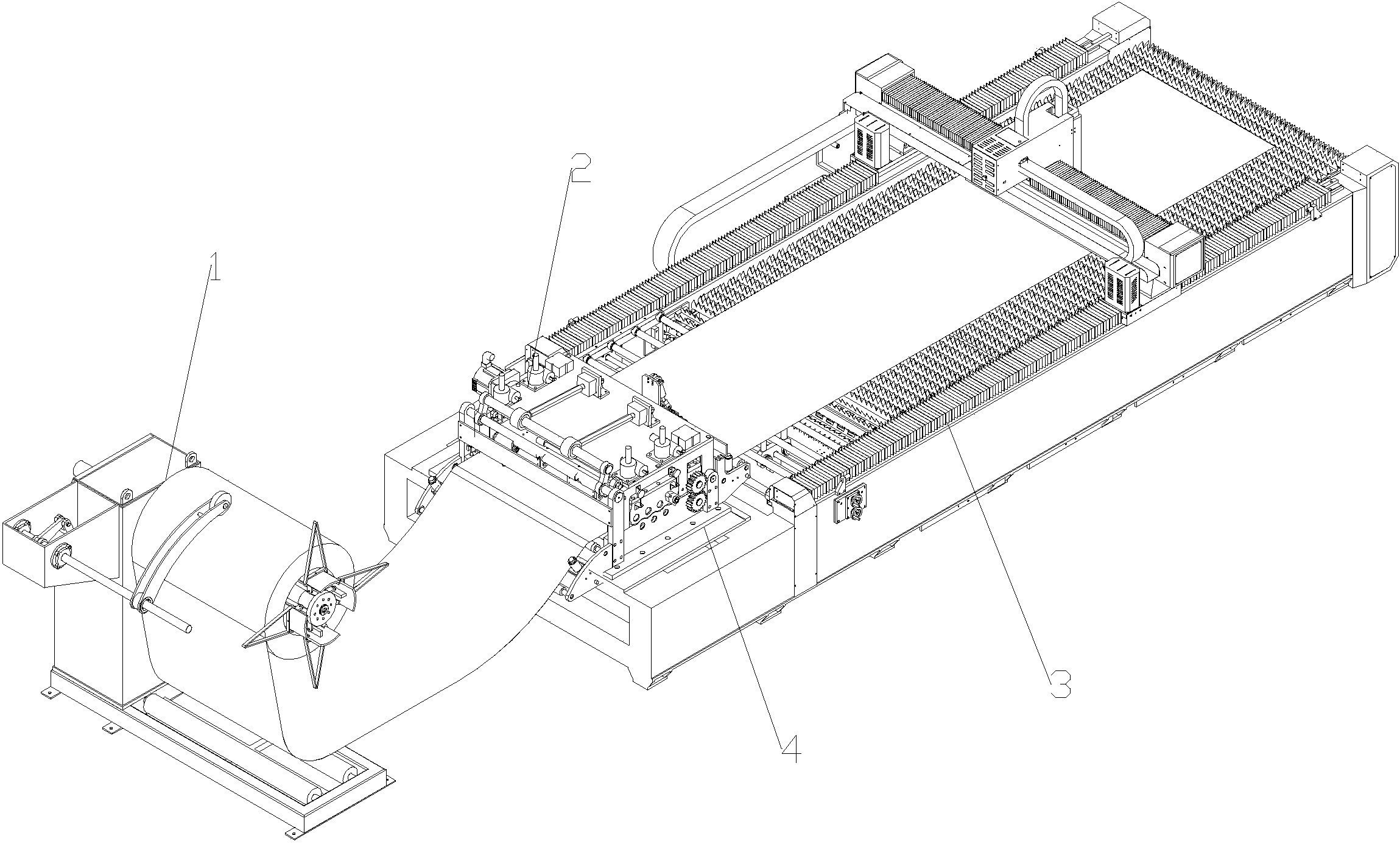 2
1
3
4