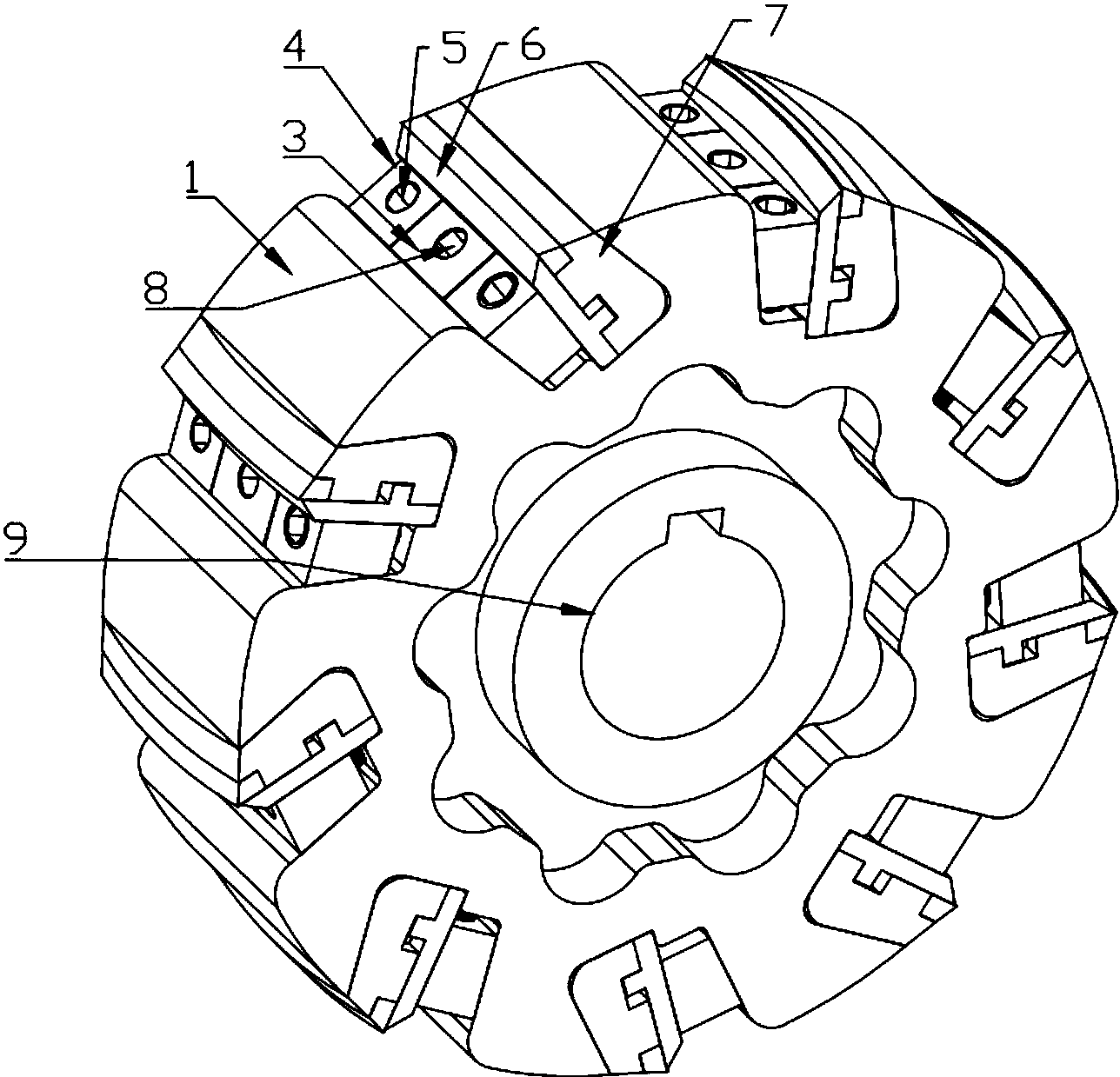 4
5
6
7
3
1
8
9