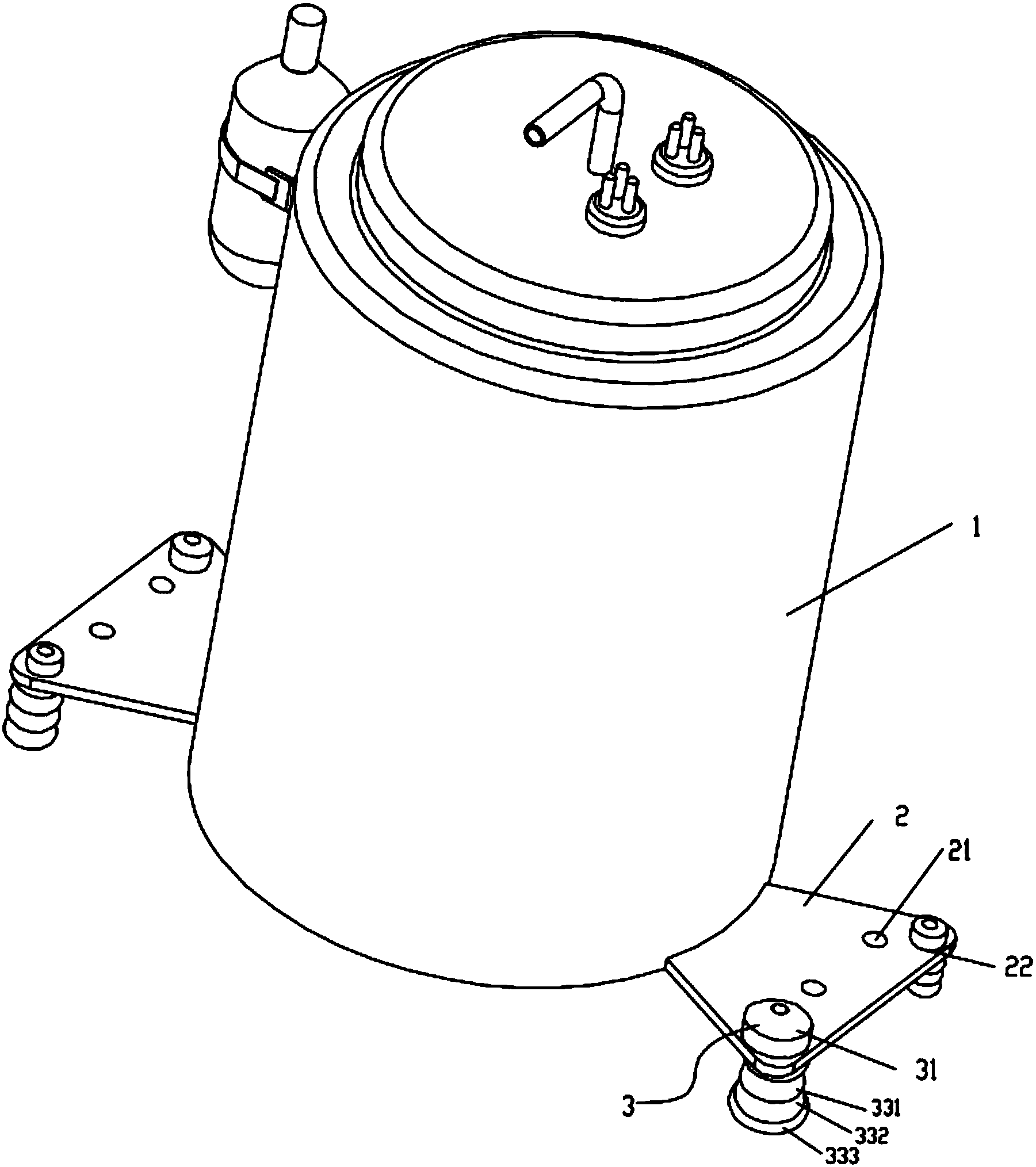 1
2
21
22
31
3
331
332
333