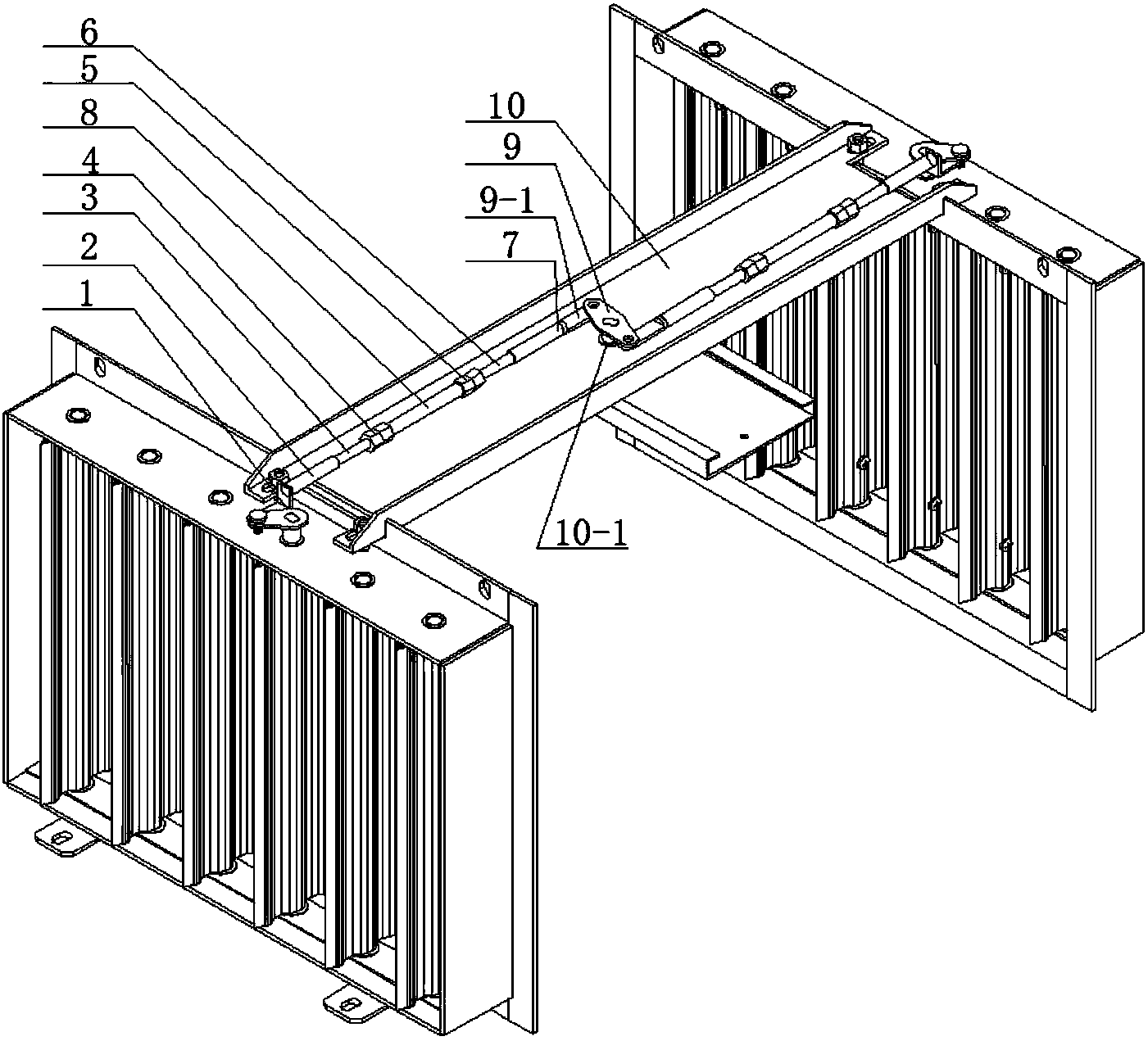 6
5
8
4
3
2
1
10
9
9-1
7
10-1