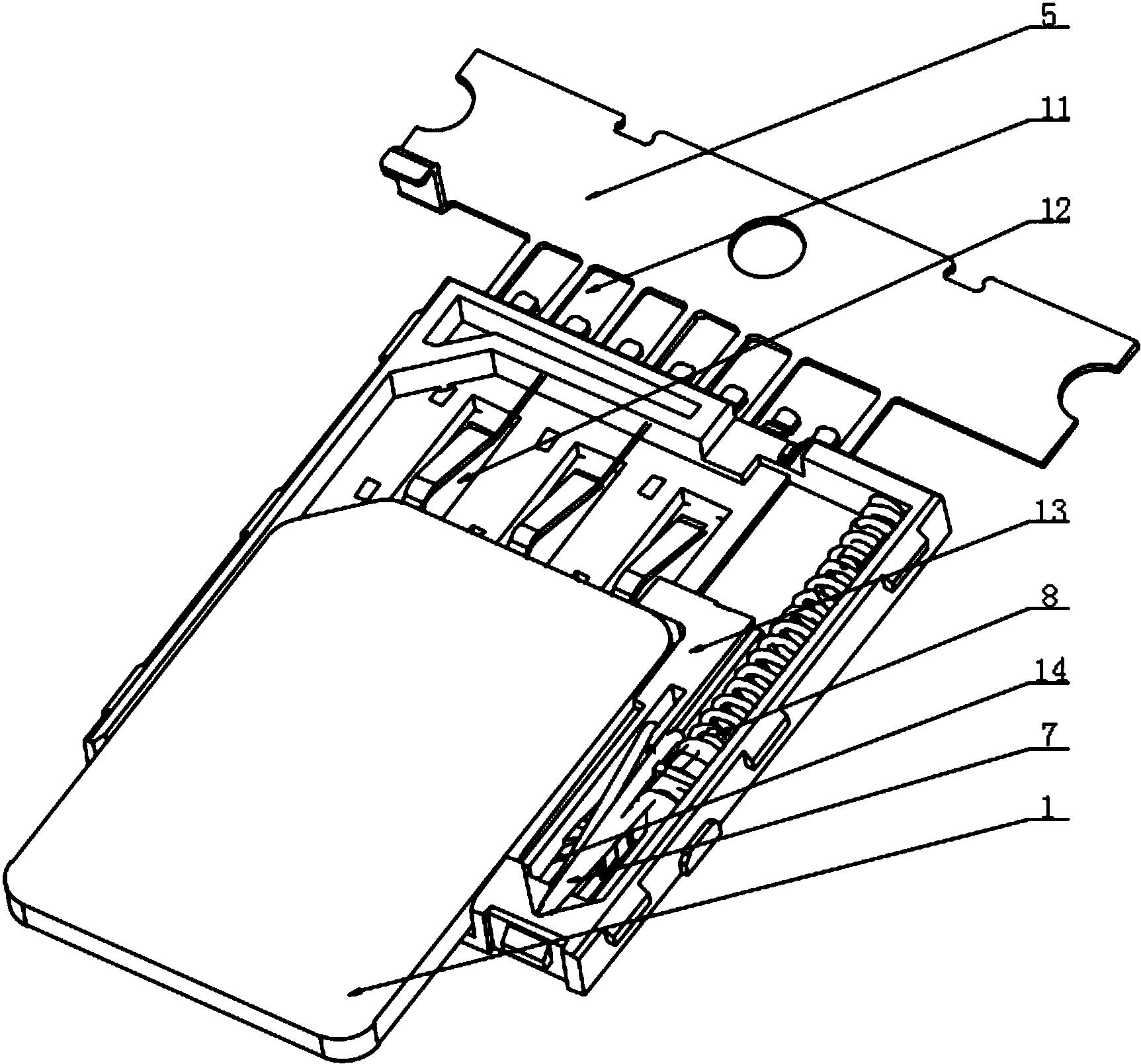 5
11
12
13
8
14
7
1