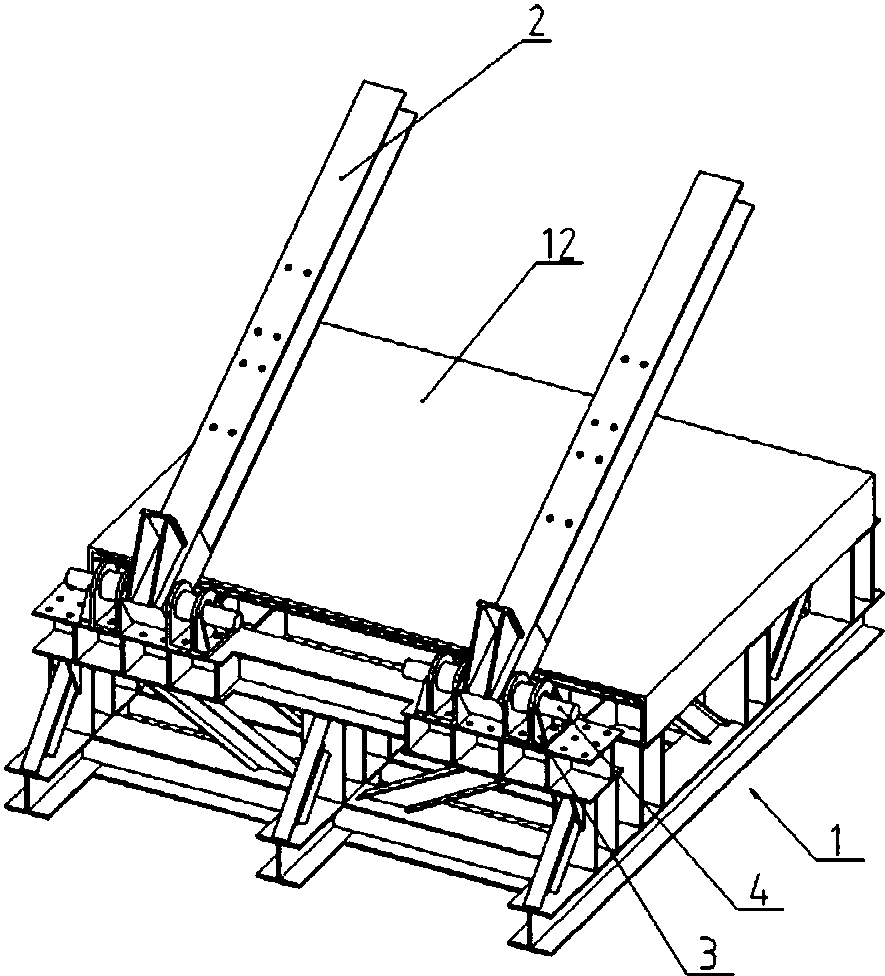 2
12
1
4
3