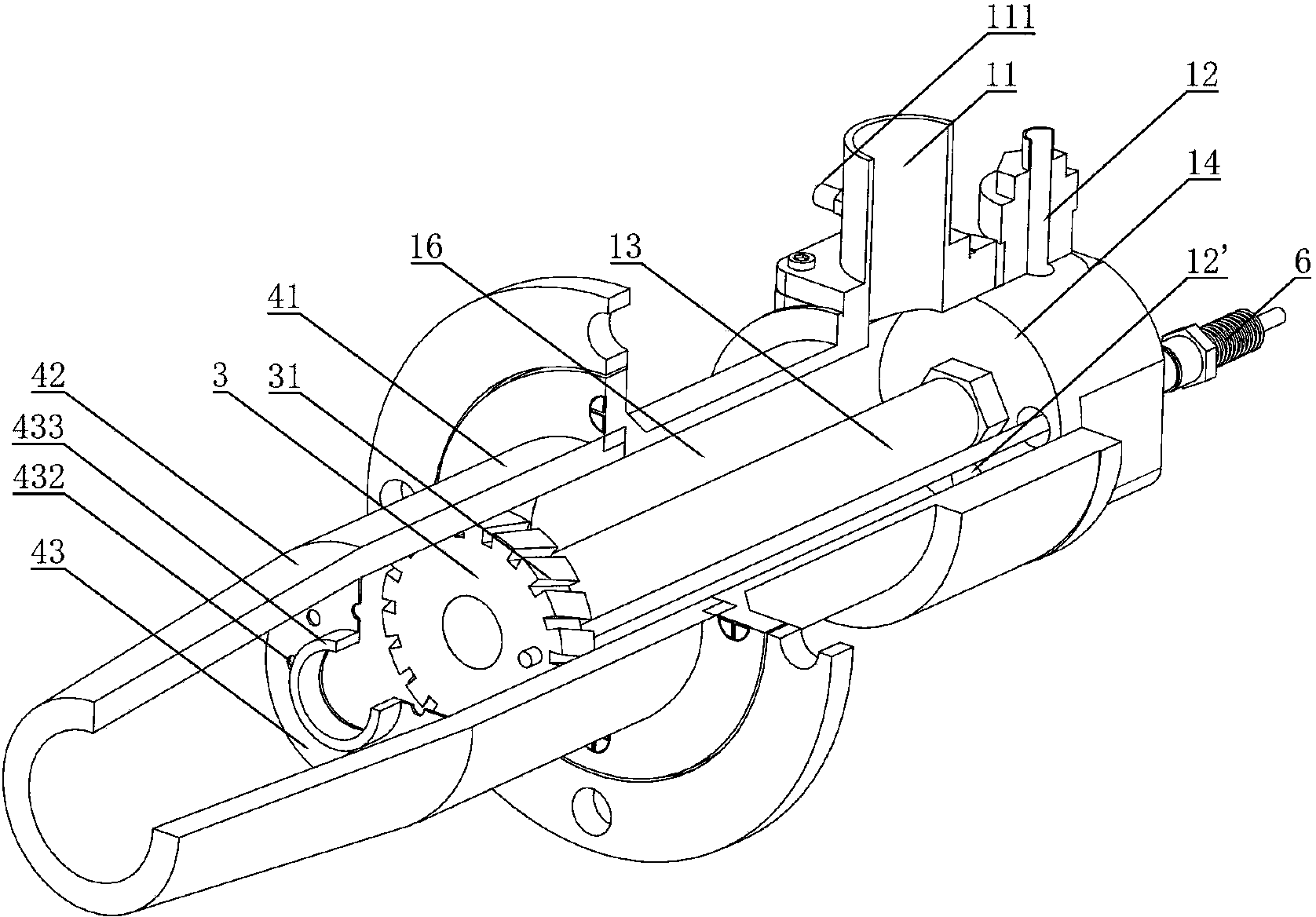 111
11
12
14
16
13
12'
6
41
42
3
31
433
432
43