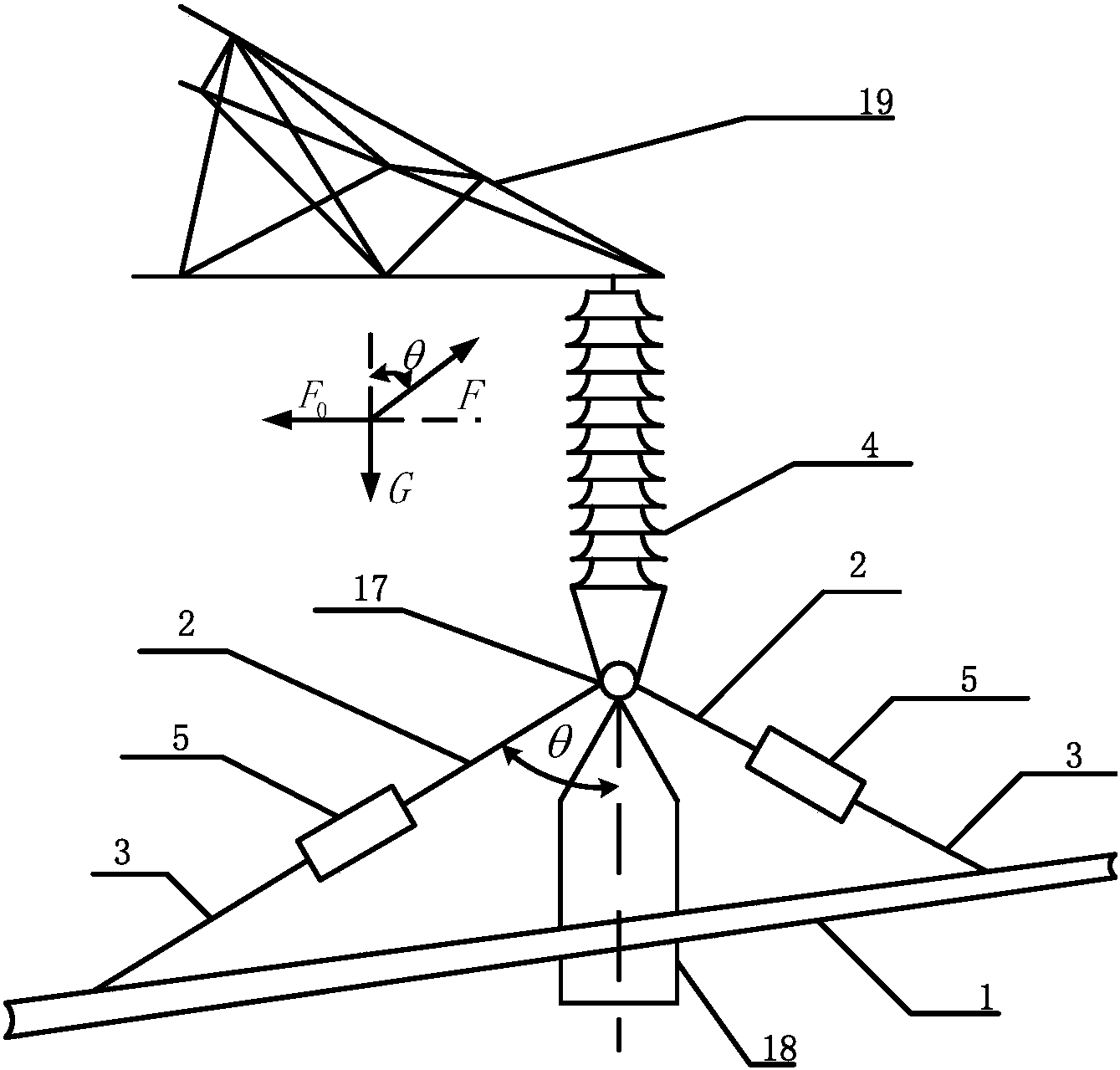 19

$\theta$

$F_0$

$F$

$G$

4

17

2

2

5

5

$\theta$

3

3

1

18