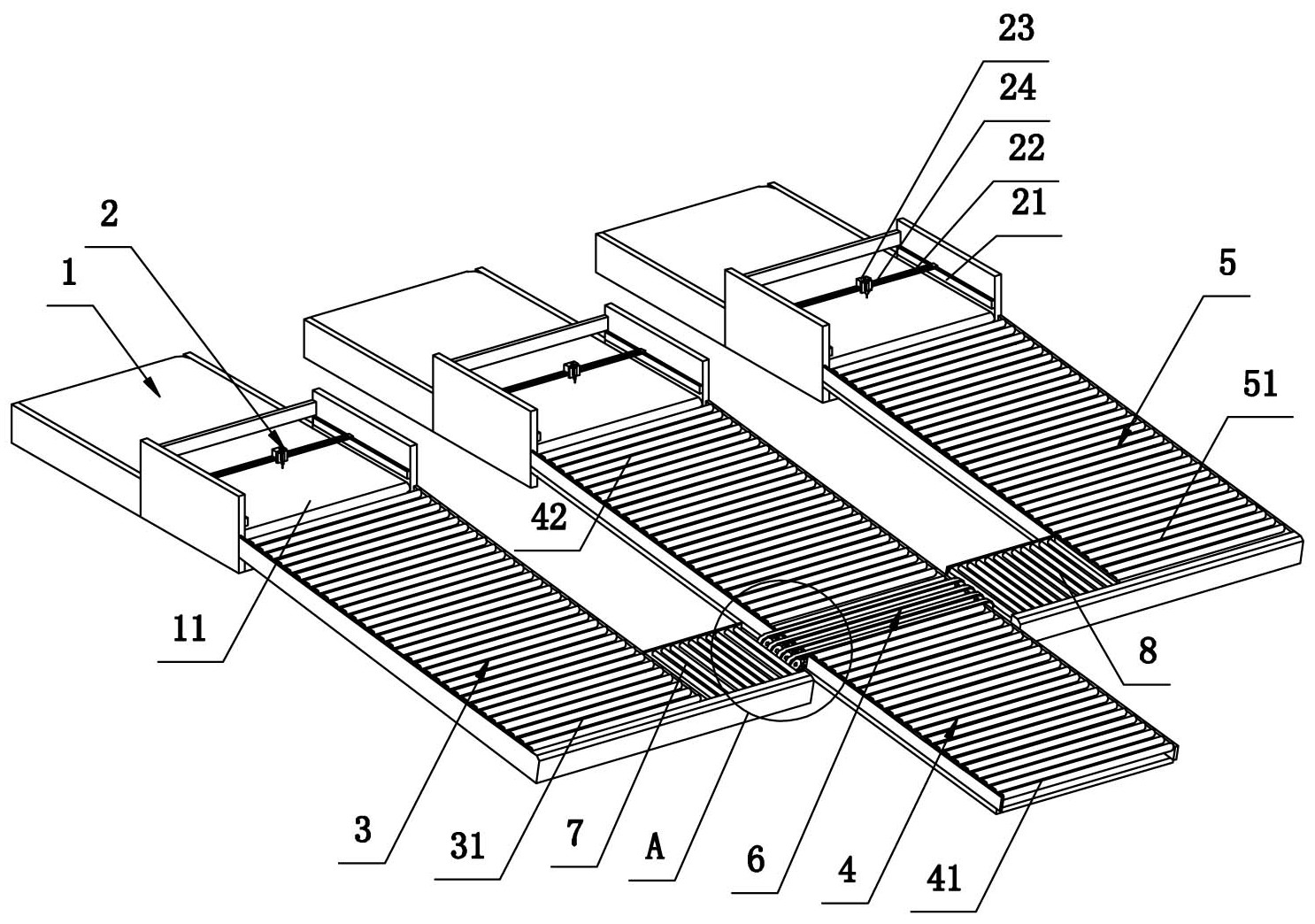 23
24
22
21
2
1
5
51
42
11
8
3
31
7
A
6
4
41