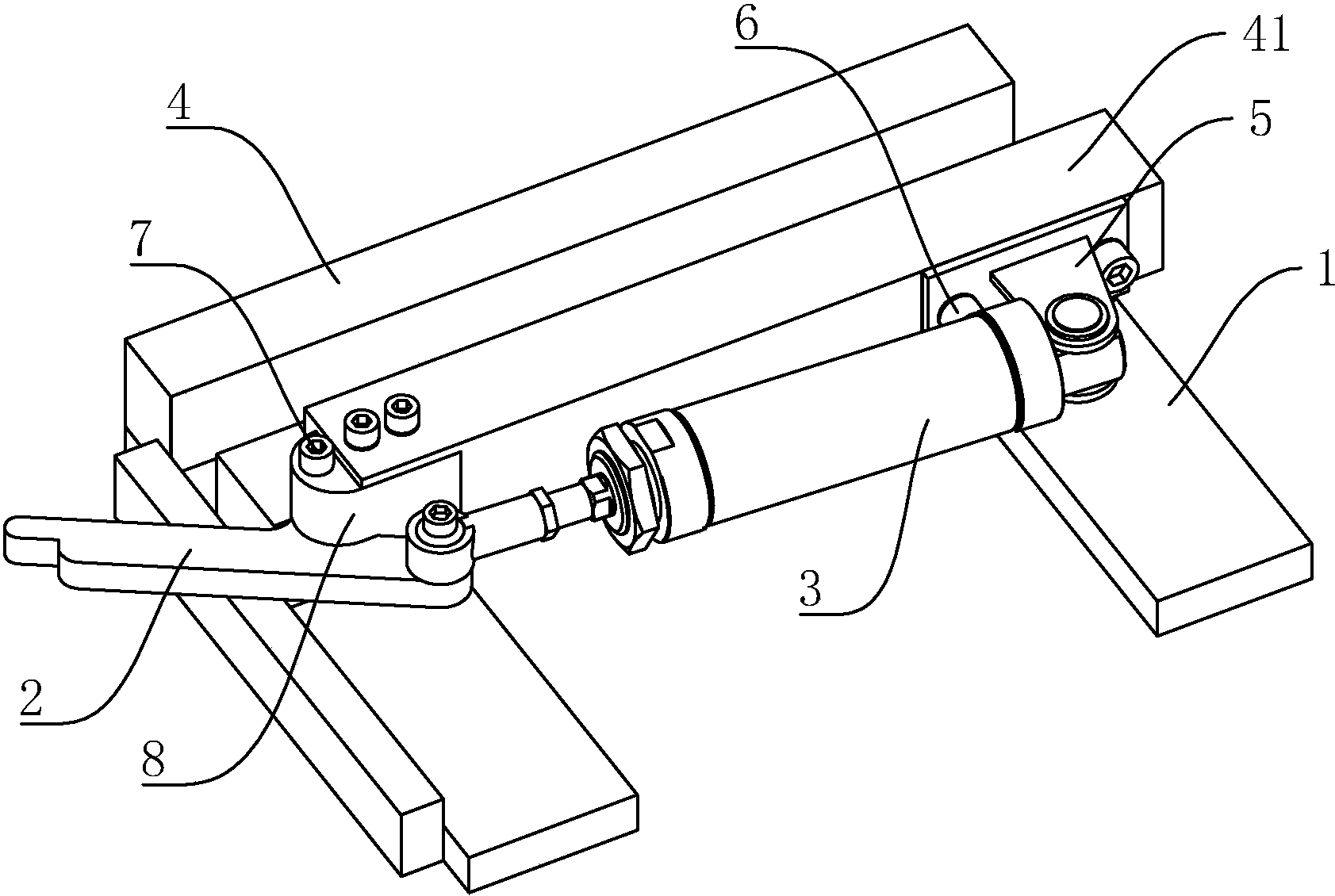 6
41
4
5
7
1
3
2
8