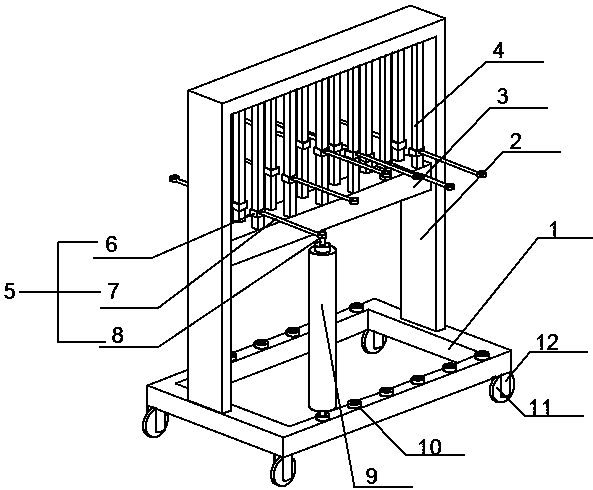 4
3
2
1
6
5
7
8
12
11
10
9