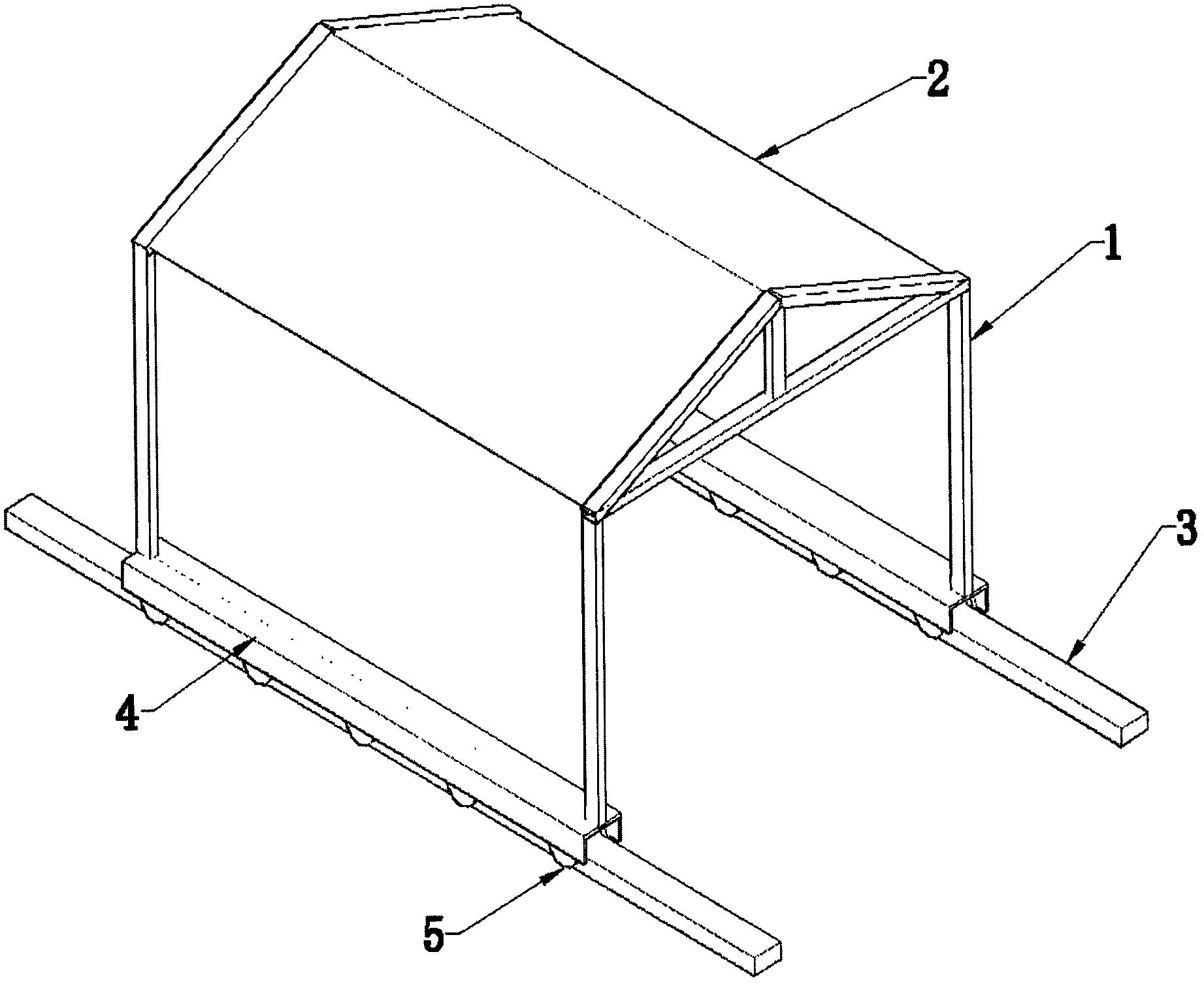 2
1
3
4
5