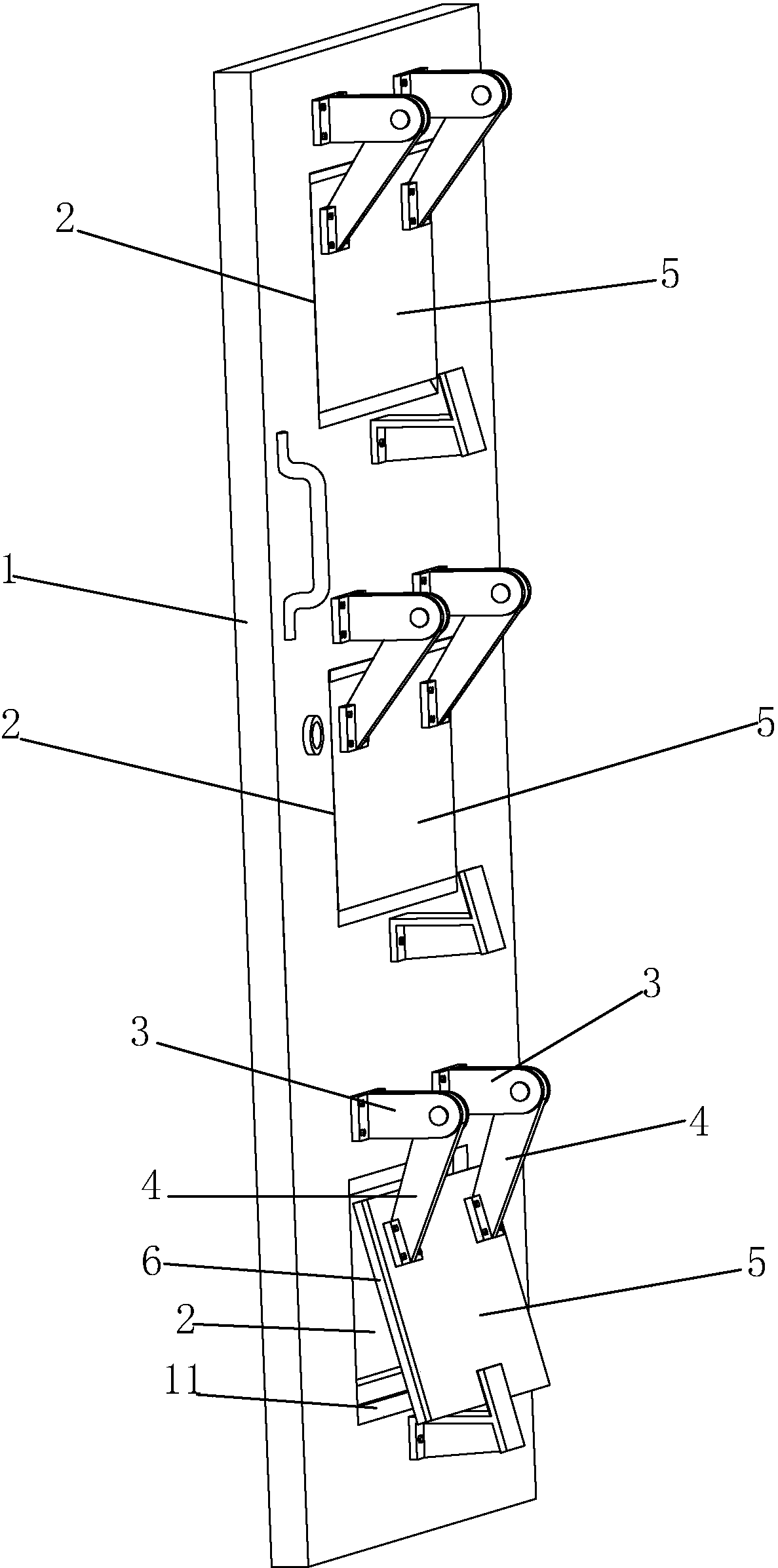 2
5
1
2
5
3
3
4
4
6
5
2
11