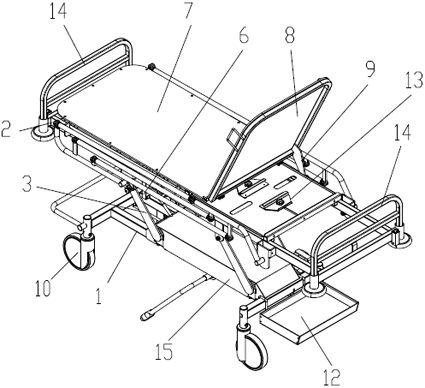 14
7
6
8
9
13
2
14
3
10
1
15
12