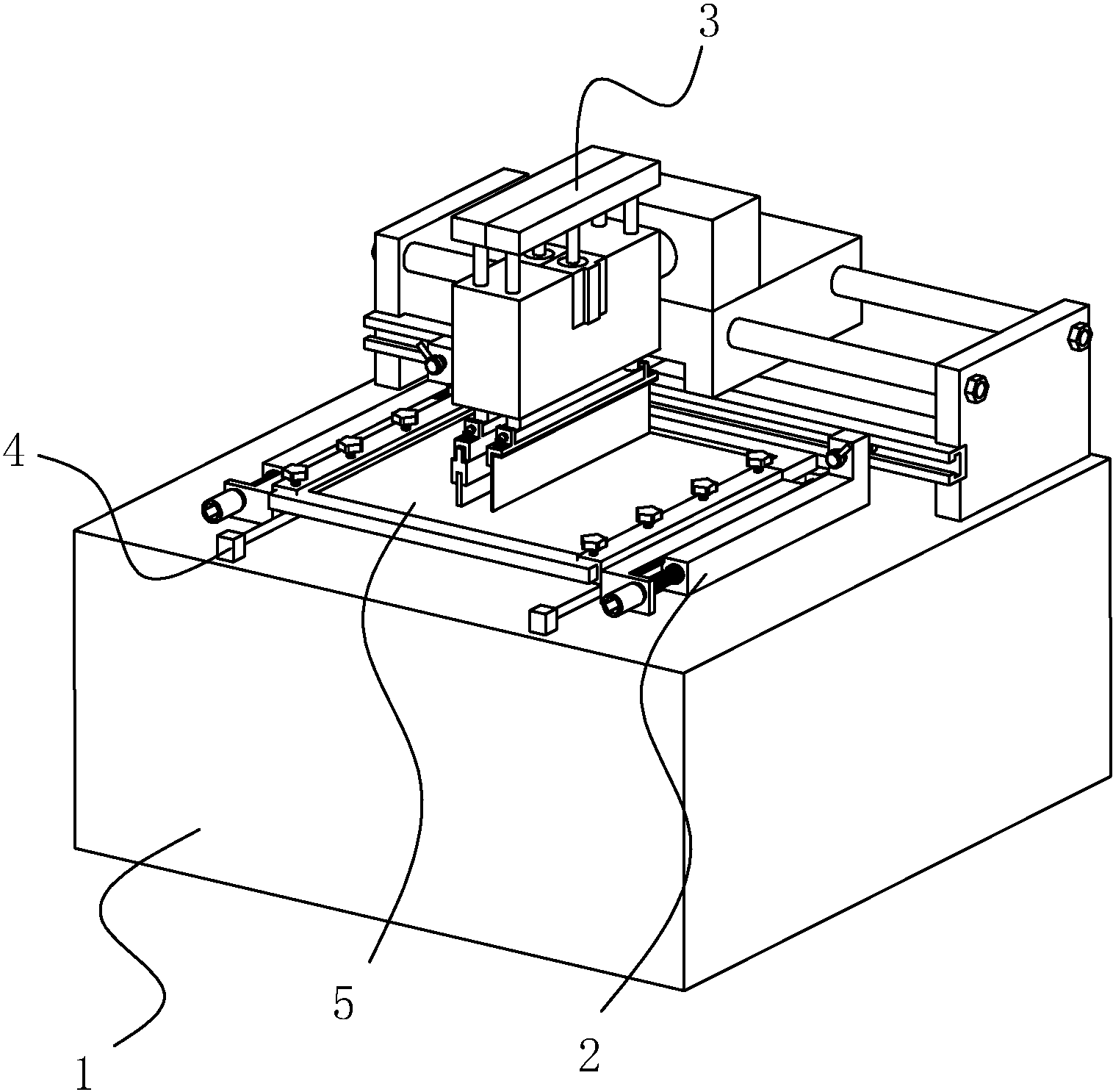 3
4
5
2
1