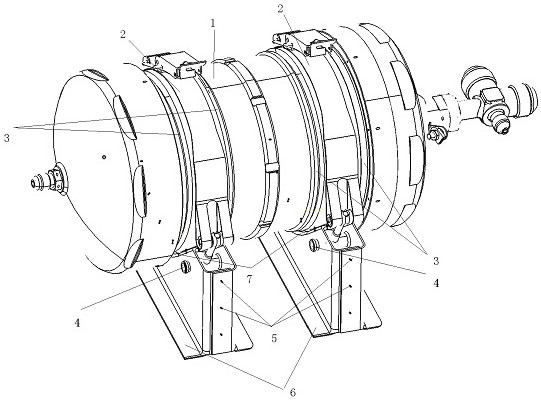 2
1
2
3
3
7
4
4
5
6